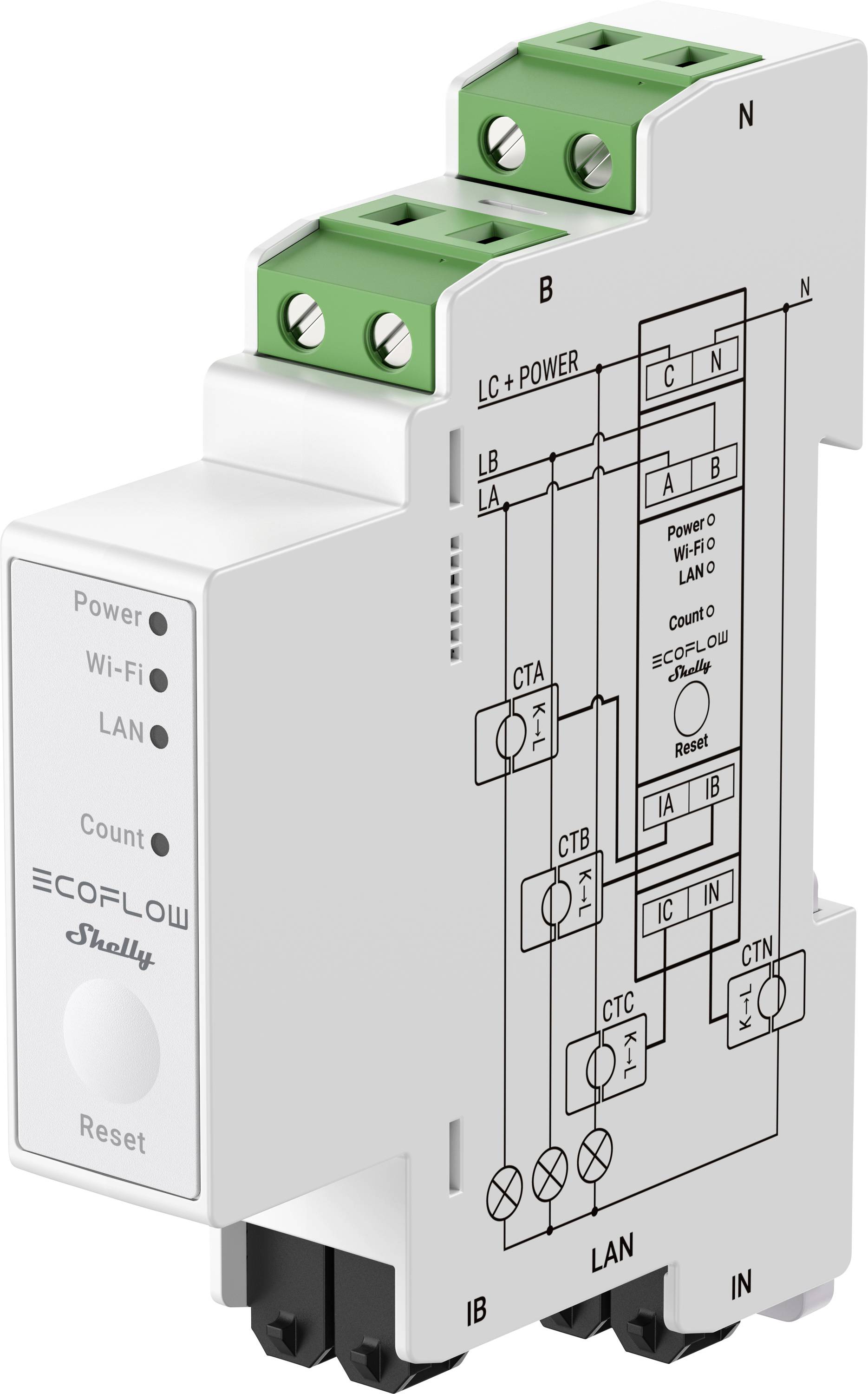 Power
Wi-Fi
LAN
Count
ECOFLOW
Shelly
Reset

N
B
N
LC + POWER
C N
LB
LA
A B
Power
Wi-Fi
LAN
Count
ECOFLOW
Shelly
Reset
CTA
K→L
IA IB
CTB
K→L
IC IN
CTN
K→L
CTC
K→L
LAN
IB
IN