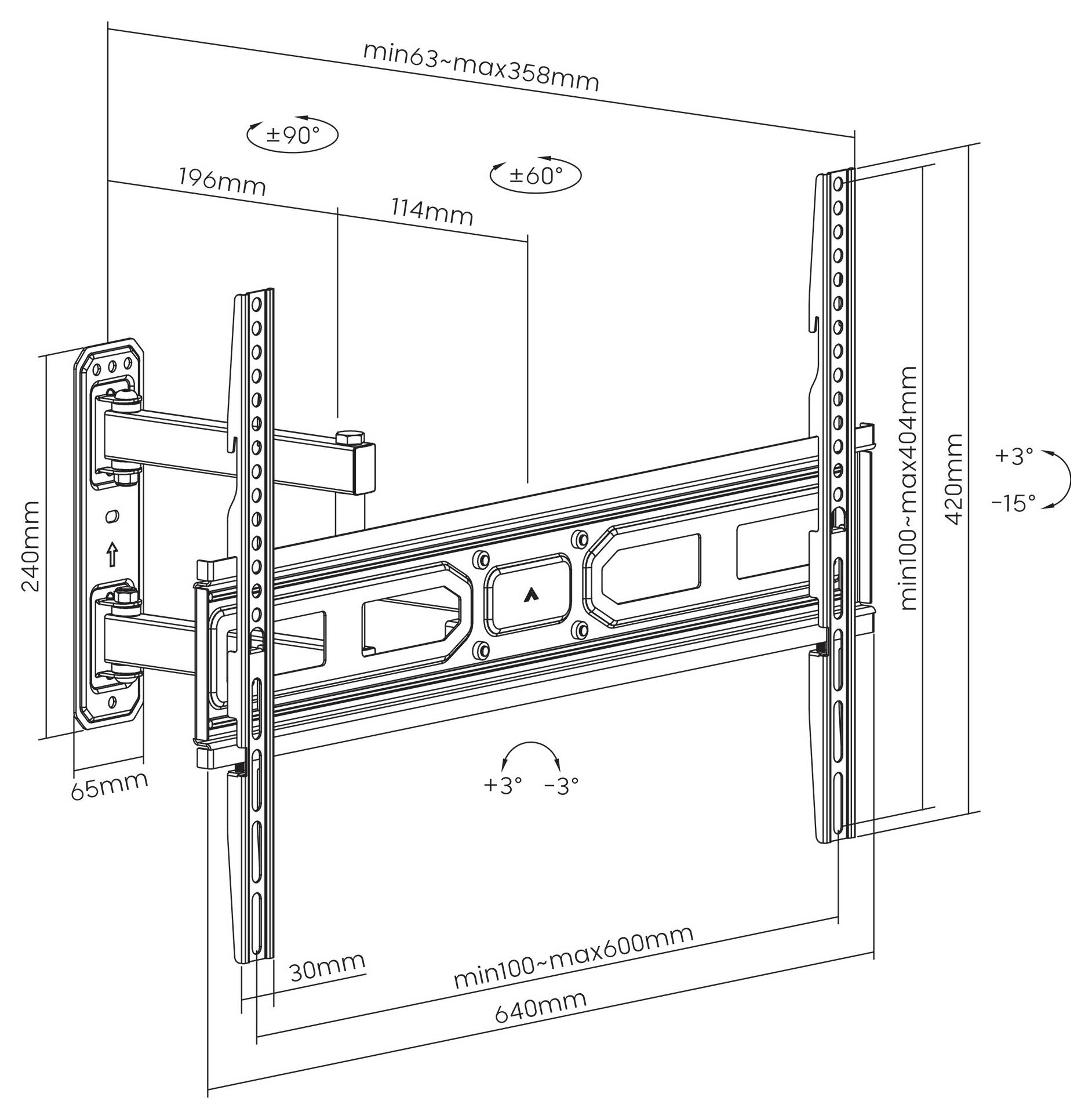 min63~max358mm

±90°

±60°

196mm

114mm

240mm

65mm

min100~max404mm

420mm

+3°

-15°

+3°

-3°

30mm

min100~max600mm

640mm