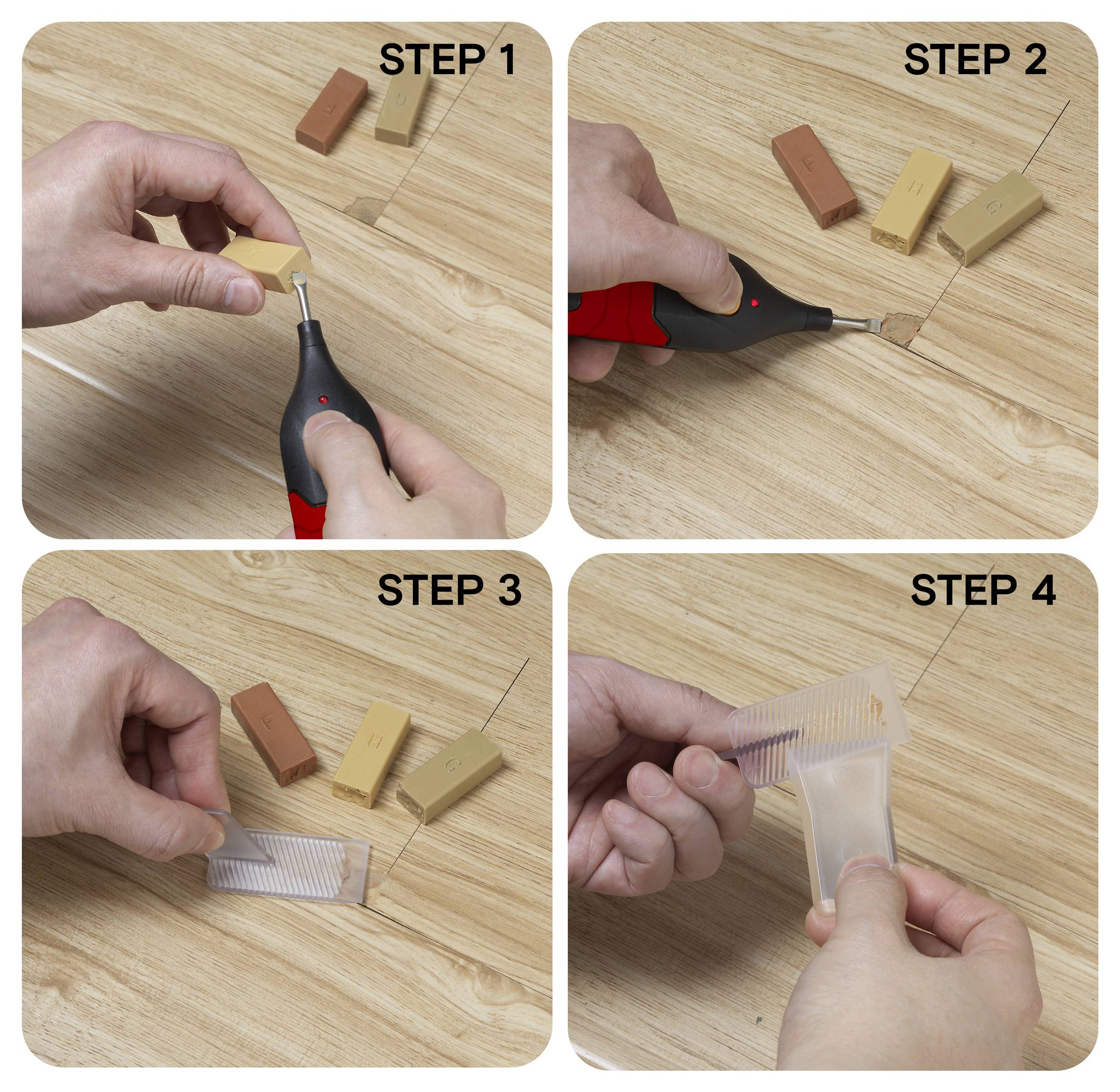 STEP 1

F

G

STEP 2

F

H

G

STEP 3

F

H

G

STEP 4