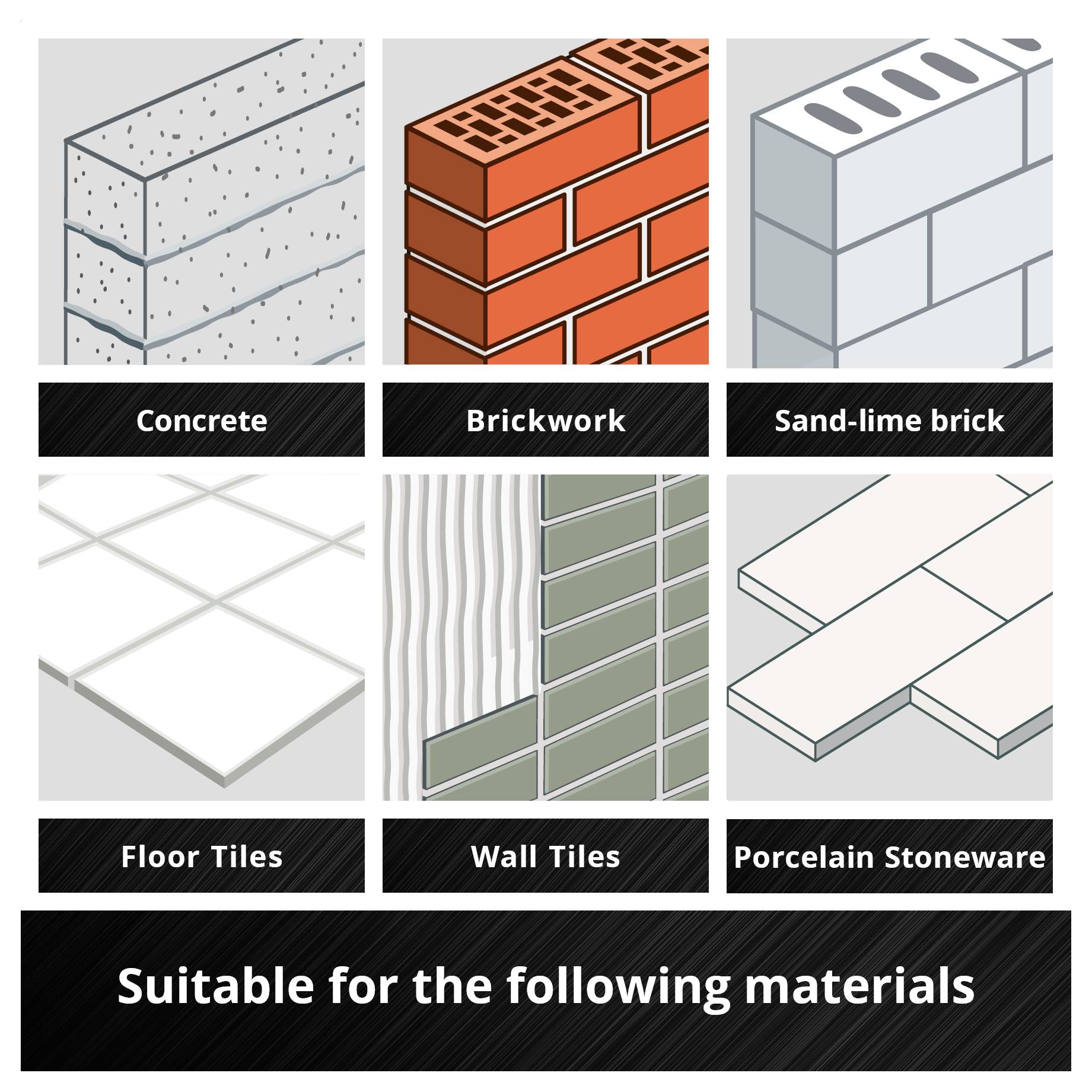 Concrete

Brickwork

Sand-lime brick

Floor Tiles

Wall Tiles

Porcelain Stoneware

Suitable for the following materials