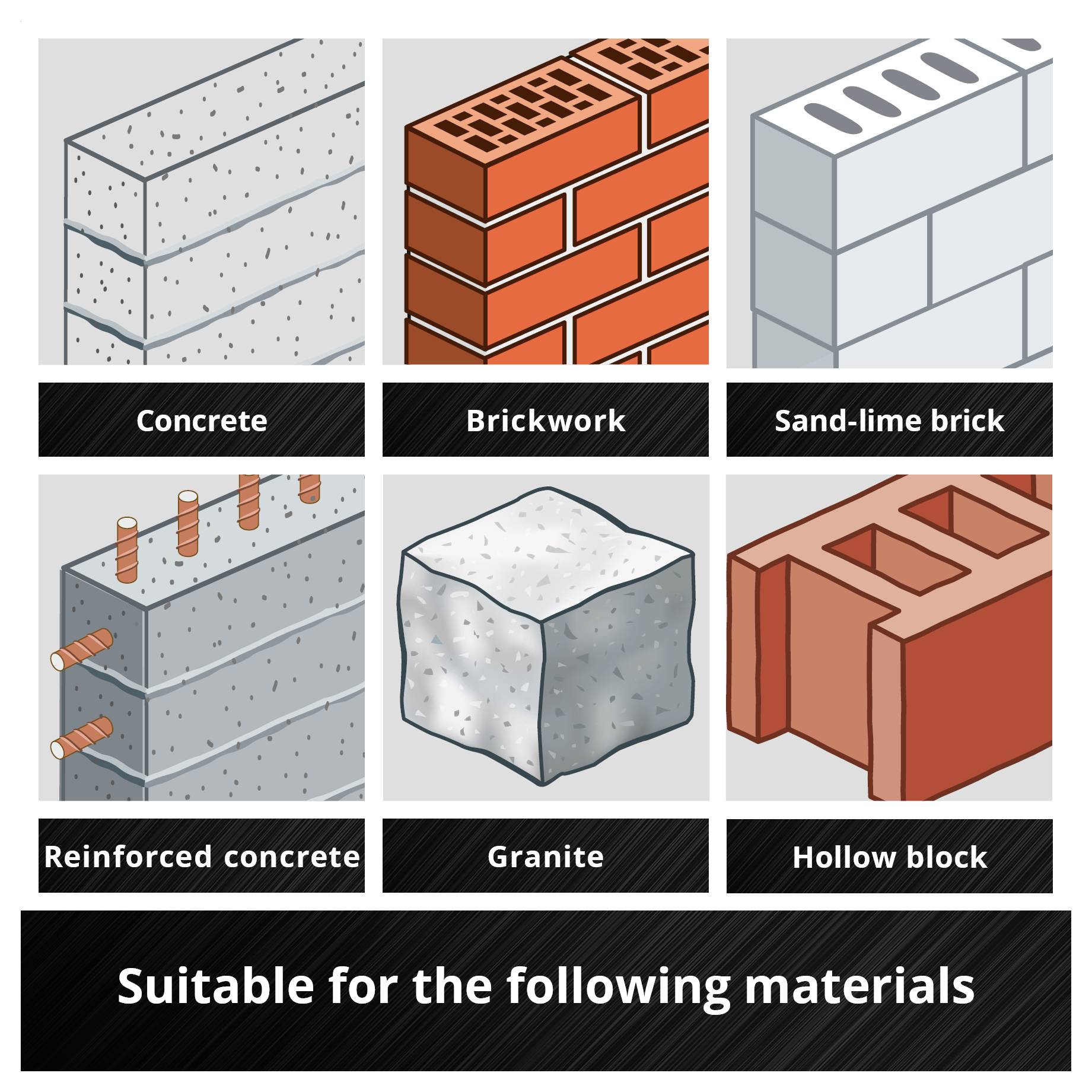 Concrete

Brickwork

Sand-lime brick

Reinforced concrete

Granite

Hollow block

Suitable for the following materials