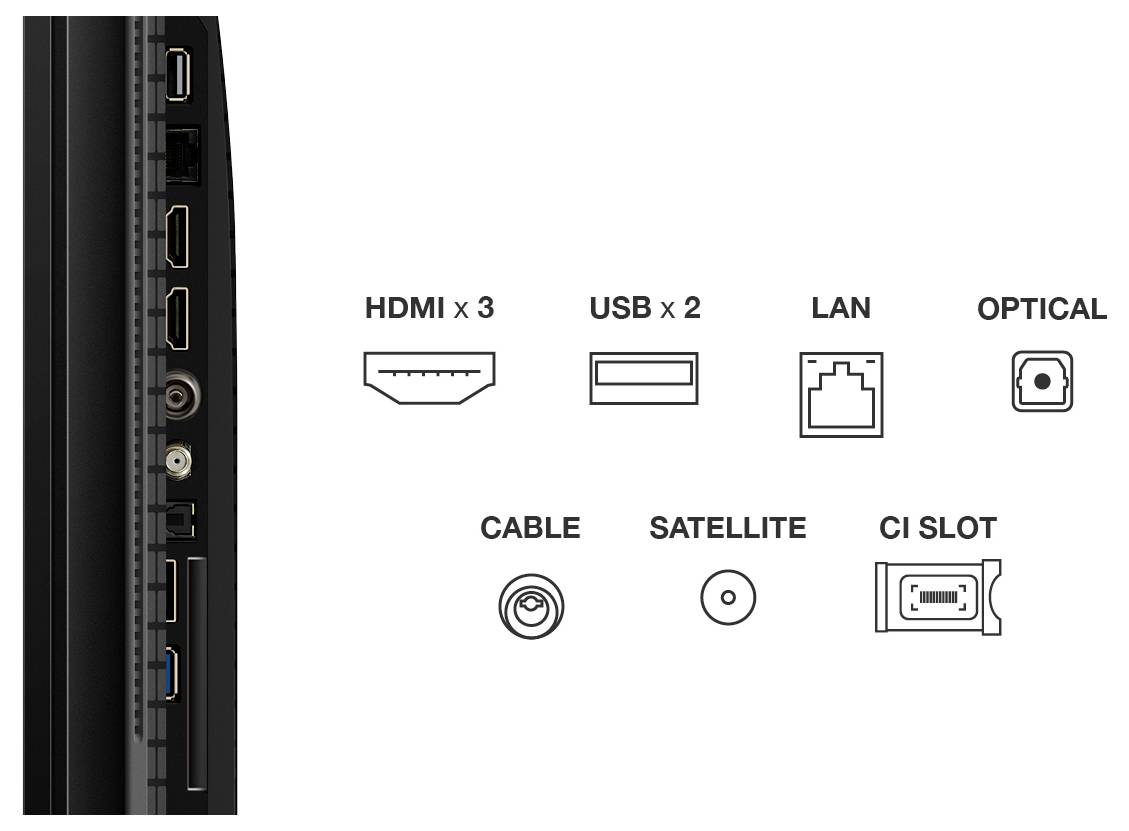 HDMI x 3
USB x 2
LAN
OPTICAL

CABLE
SATELLITE
CI SLOT