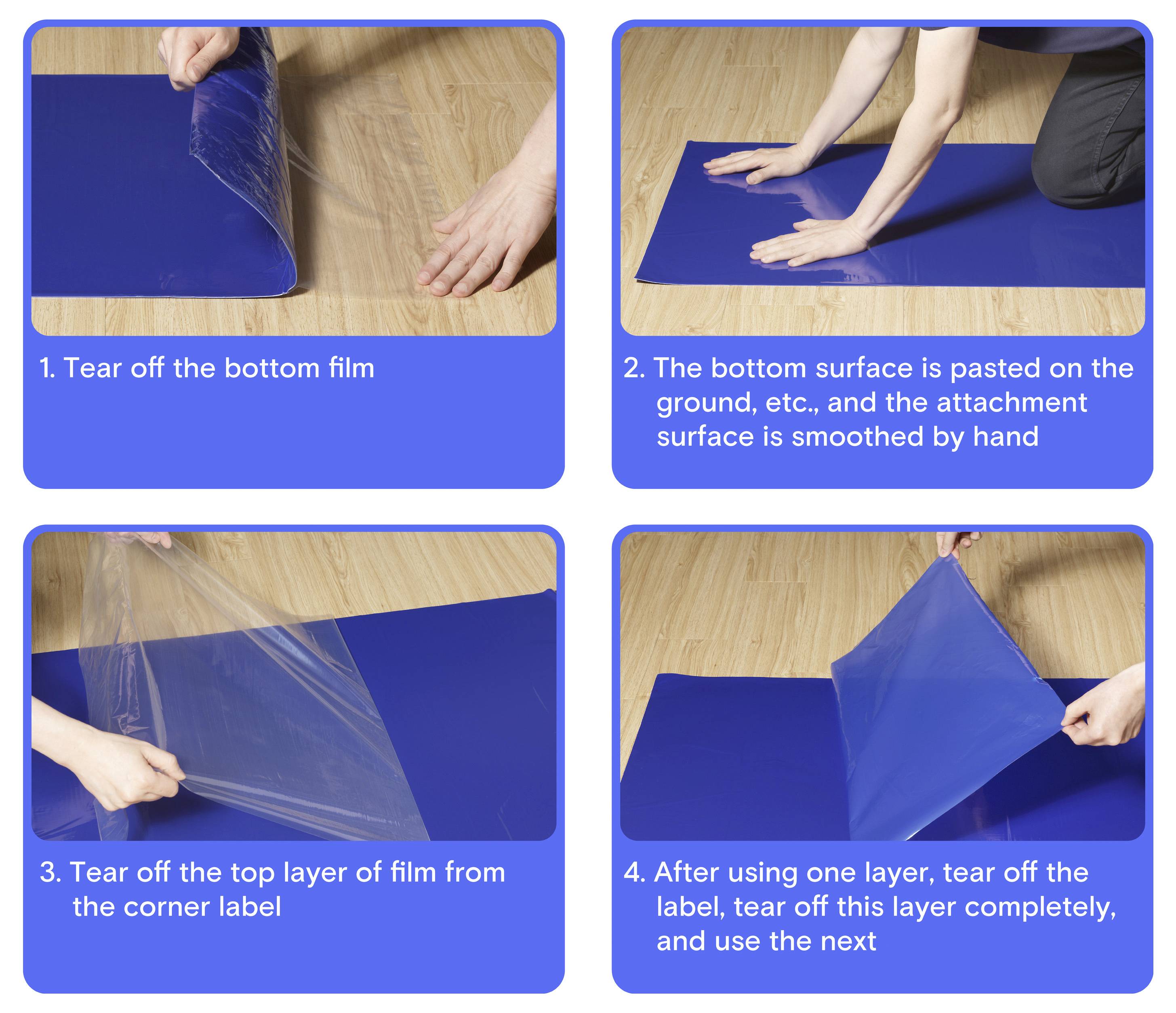 1. Tear off the bottom film

2. The bottom surface is pasted on the ground, etc., and the attachment surface is smoothed by hand

3. Tear off the top layer of film from the corner label

4. After using one layer, tear off the label, tear off this layer completely, and use the next