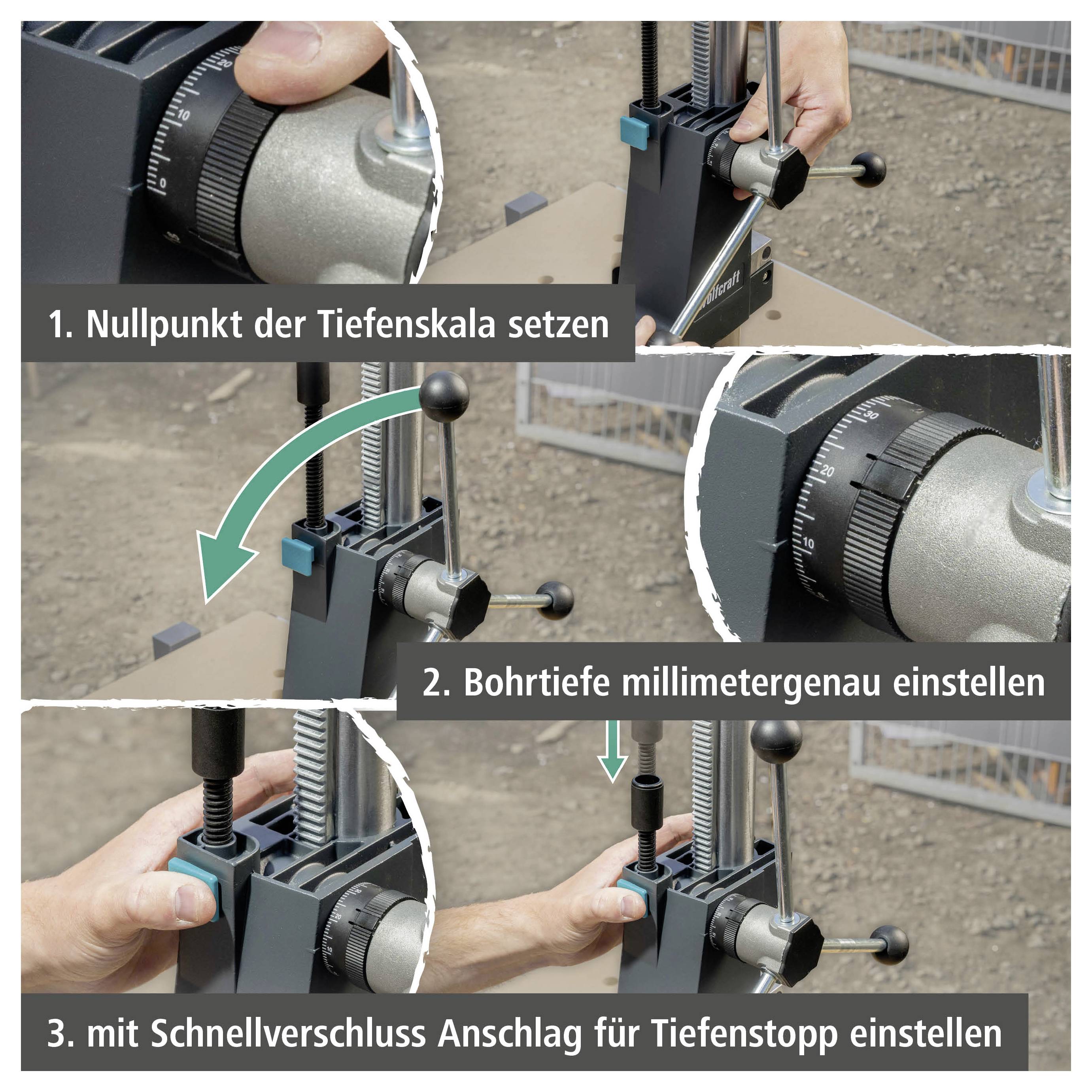 20
10
0
wolfcraft
1. Nullpunkt der Tiefenskala setzen
30
20
10
2. Bohrtiefe millimetergenau einstellen
30
20
10
3. mit Schnellverschluss Anschlag für Tiefenstopp einstellen