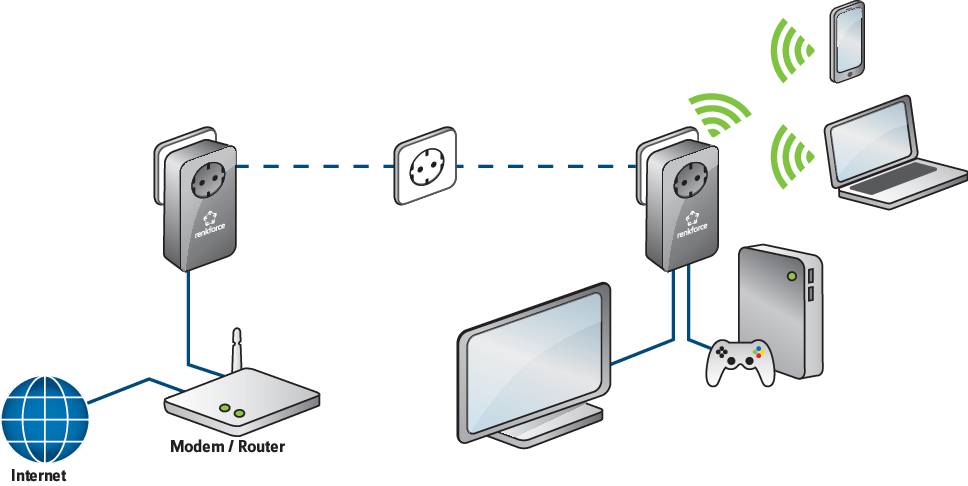 renkforce

renkforce

Modem / Router

Internet