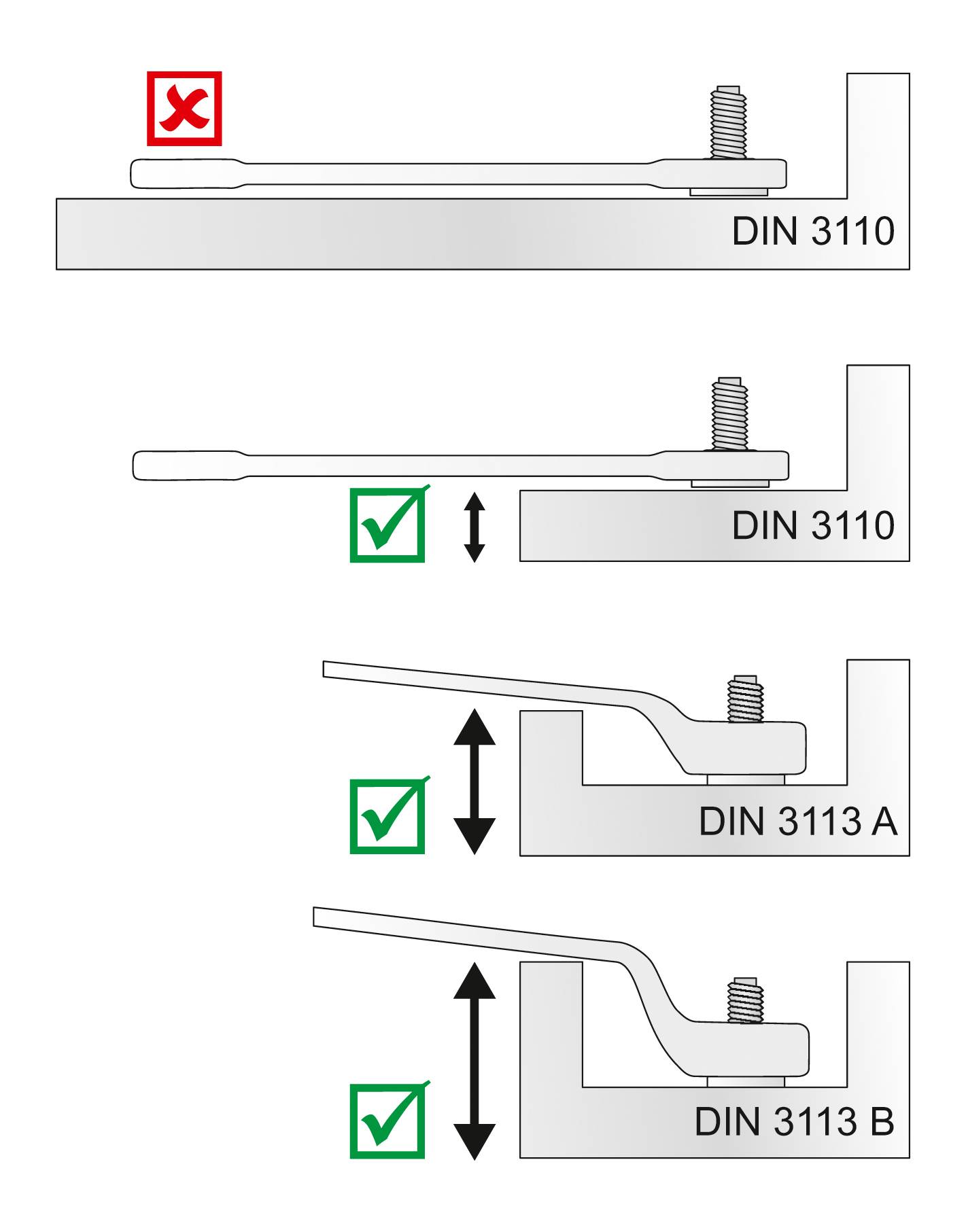 DIN 3110

DIN 3110

DIN 3113 A

DIN 3113 B