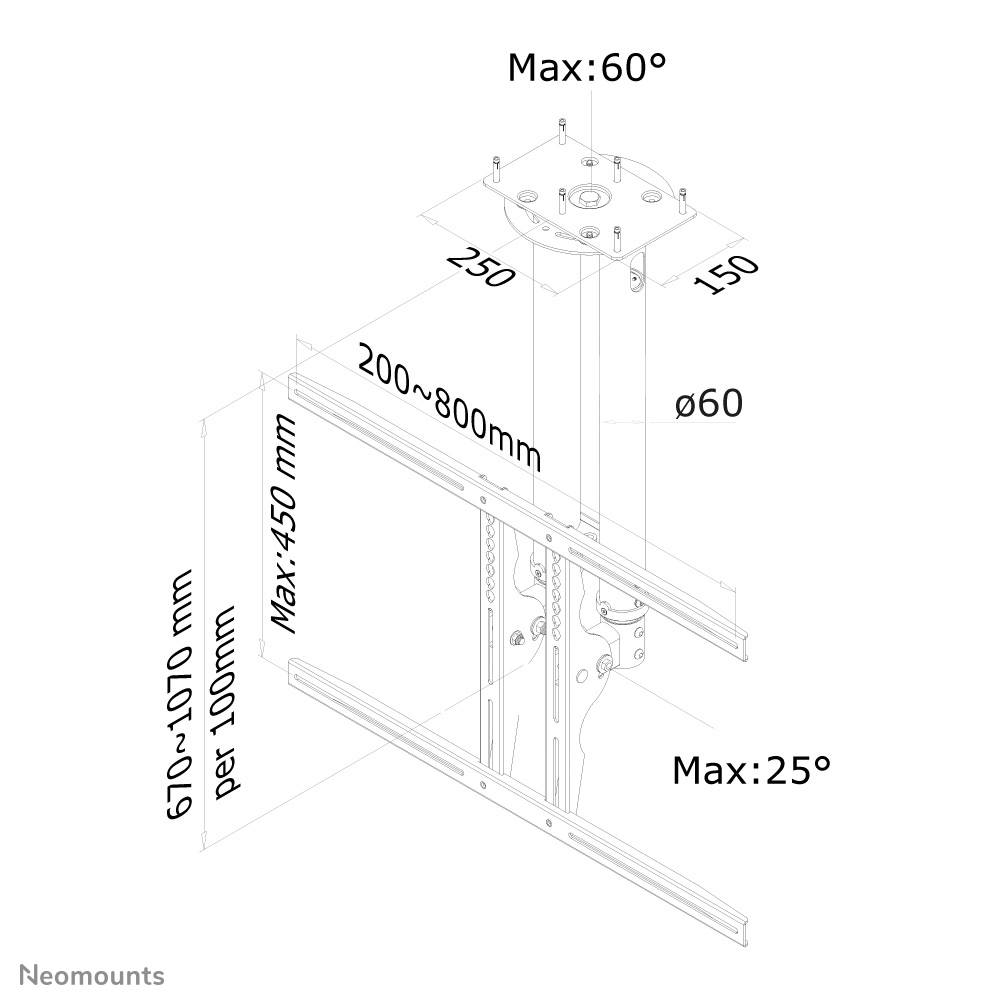 Max:60°

250

150

200~800mm

ø60

Max:450 mm

670~1070 mm
per 100mm

Max:25°

Neomounts