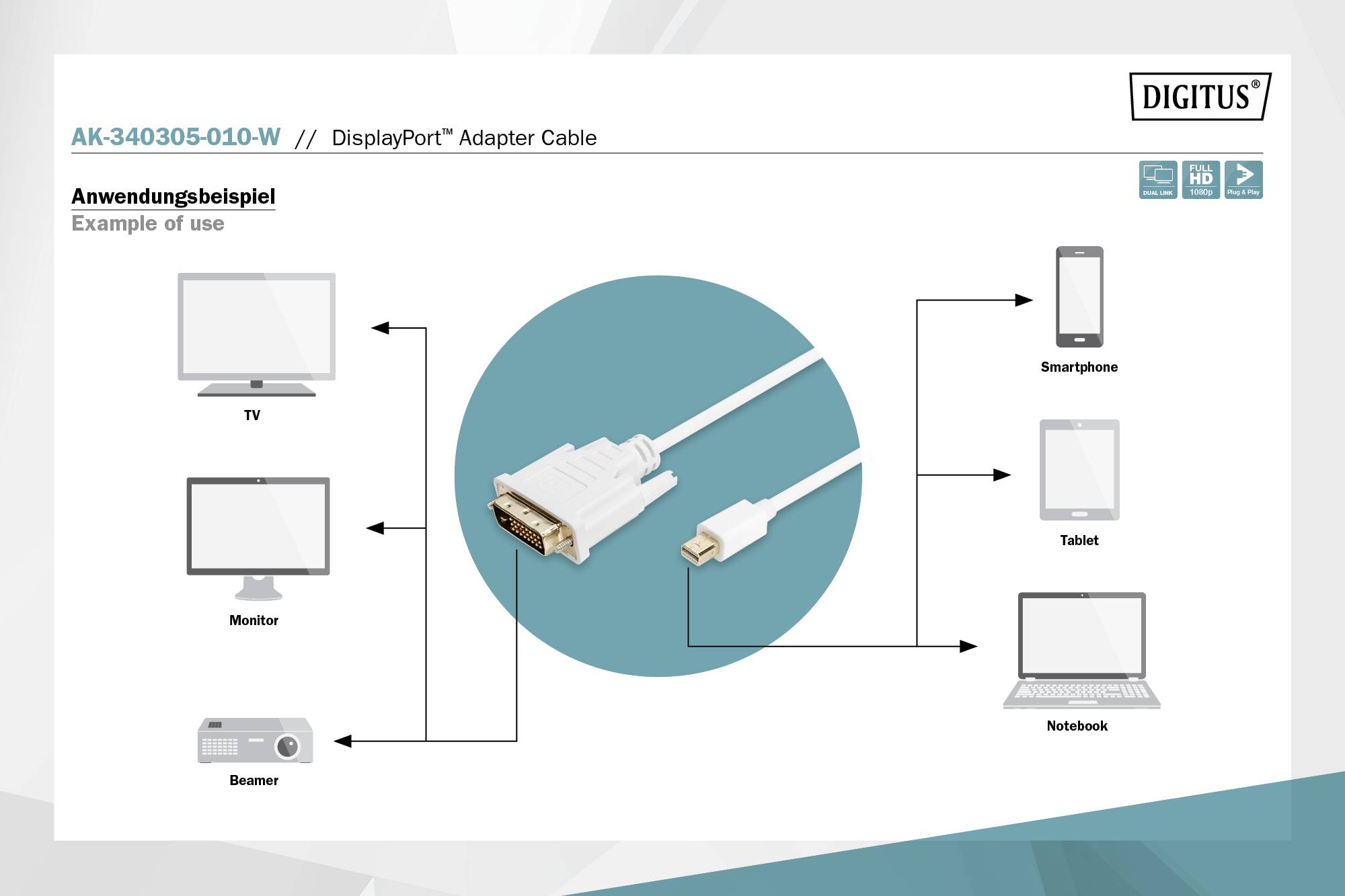 DIGITUS®

AK-340305-010-W // DisplayPort™ Adapter Cable

DUAL LINK
FULL HD 1080p
Plug & Play

Anwendungsbeispiel
Example of use

TV

Monitor

Beamer

Smartphone

Tablet

Notebook