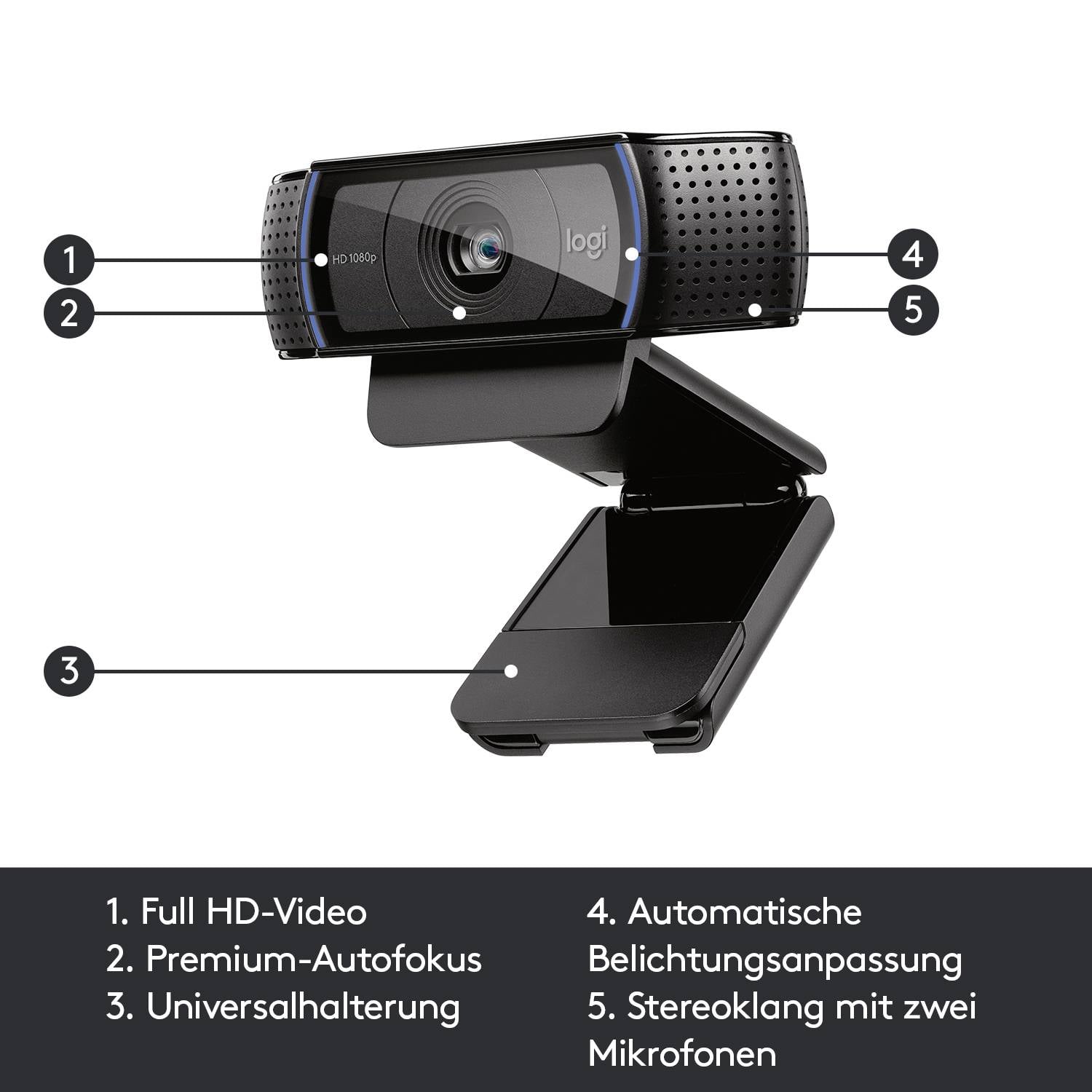 1
2
HD 1080p
logi
4
5
3

1. Full HD-Video
2. Premium-Autofokus
3. Universalhalterung

4. Automatische Belichtungsanpassung
5. Stereoklang mit zwei Mikrofonen