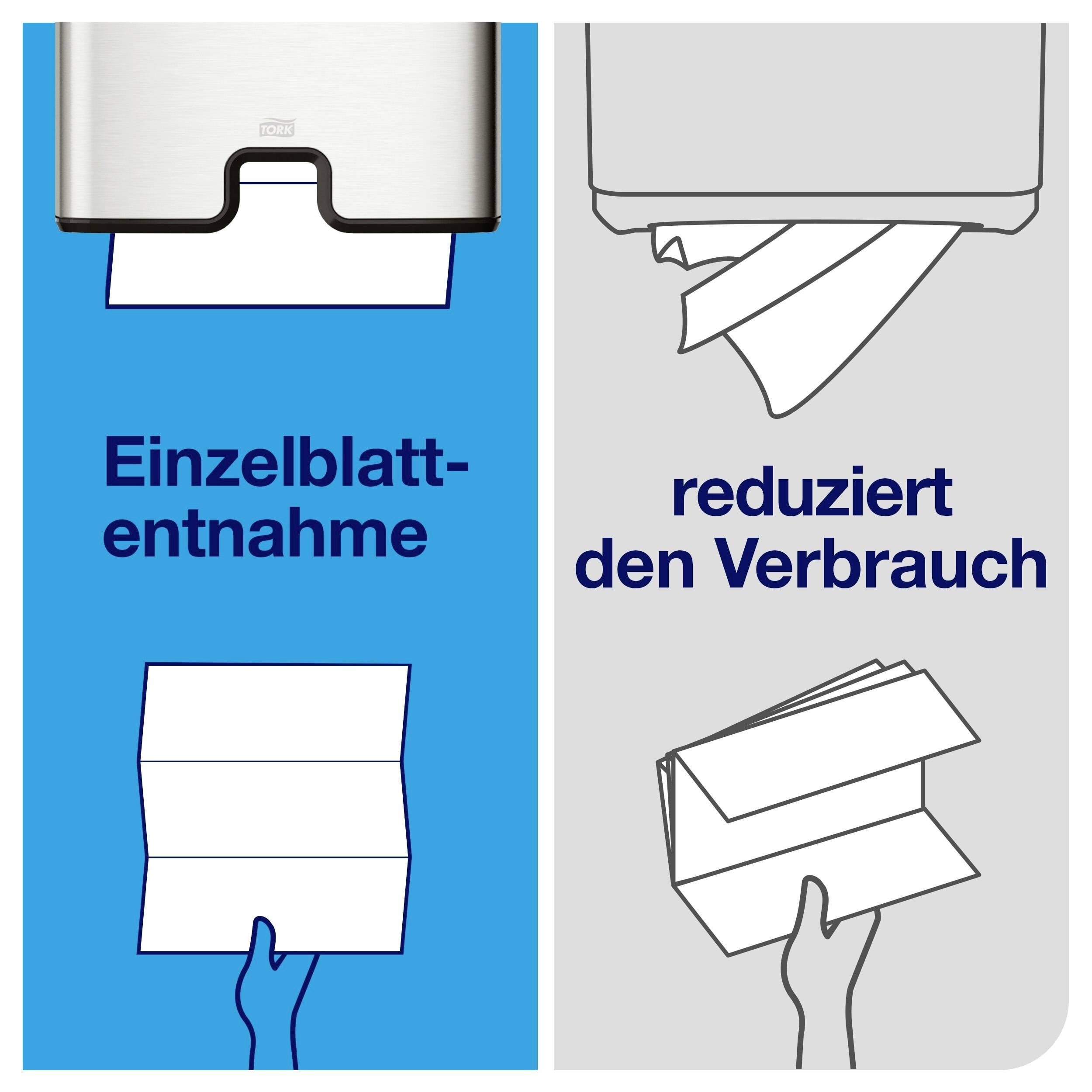 TORK

Einzelblatt-entnahme

reduziert den Verbrauch