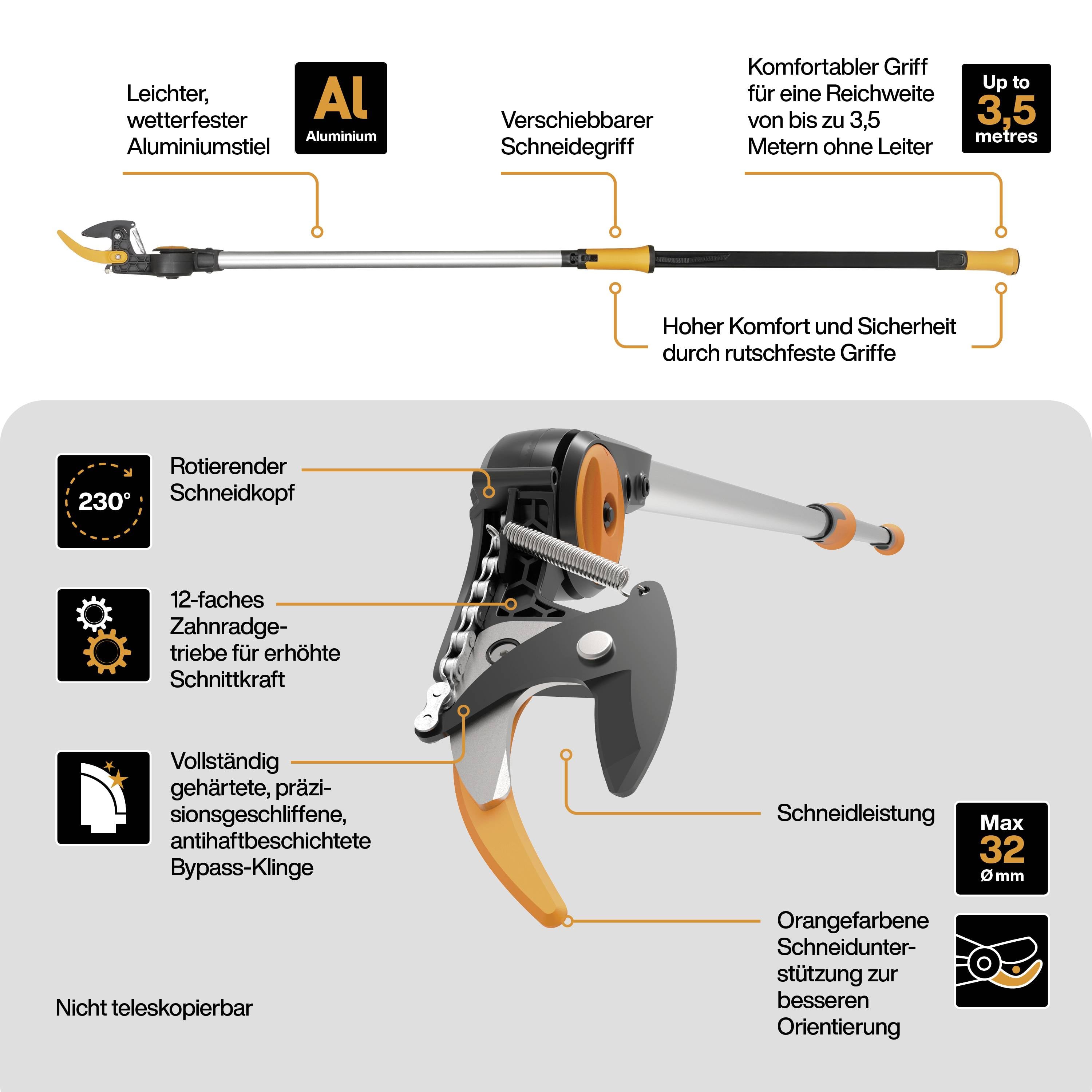 Leichter, wetterfester Aluminiumstiel

Al
Aluminium

Verschiebbarer Schneidegriff

Komfortabler Griff für eine Reichweite von bis zu 3,5 Metern ohne Leiter

Up to
3,5
metres

Hoher Komfort und Sicherheit durch rutschfeste Griffe

230°

Rotierender Schneidkopf

12-faches Zahnradgetriebe für erhöhte Schnittkraft

Vollständig gehärtete, präzisionsgeschliffene, antihaftbeschichtete Bypass-Klinge

Schneidleistung

Max
32
Ø mm

Orangefarbene Schneidunterstützung zur besseren Orientierung

Nicht teleskopierbar