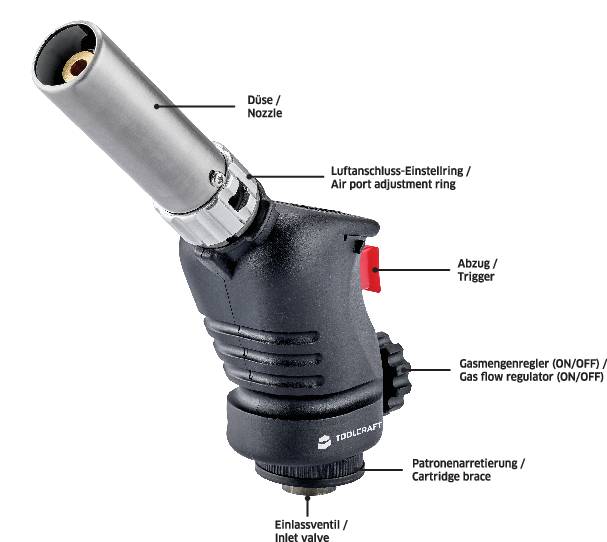 Düse /
Nozzle

Luftanschluss-Einstellring /
Air port adjustment ring

Abzug /
Trigger

Gasmengenregler (ON/OFF) /
Gas flow regulator (ON/OFF)

TOOLCRAFT

Patronenarretierung /
Cartridge brace

Einlassventil /
Inlet valve