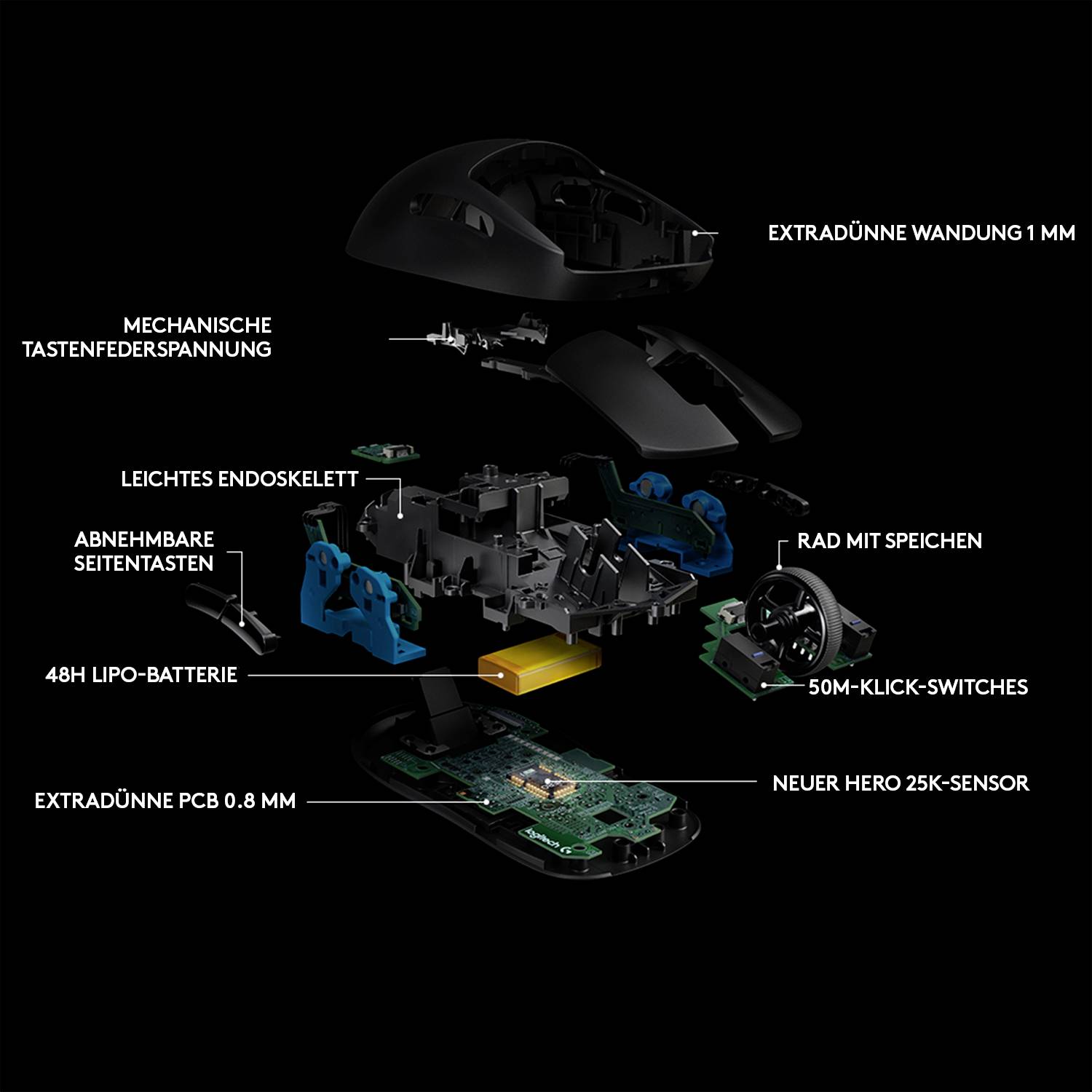 EXTRADÜNNE WANDUNG 1 MM

MECHANISCHE TASTENFEDERSPANNUNG

LEICHTES ENDOSKELETT

ABNEHMBARE SEITENTASTEN

RAD MIT SPEICHEN

48H LIPO-BATTERIE

50M-KLICK-SWITCHES

NEUER HERO 25K-SENSOR

EXTRADÜNNE PCB 0.8 MM

logitech G