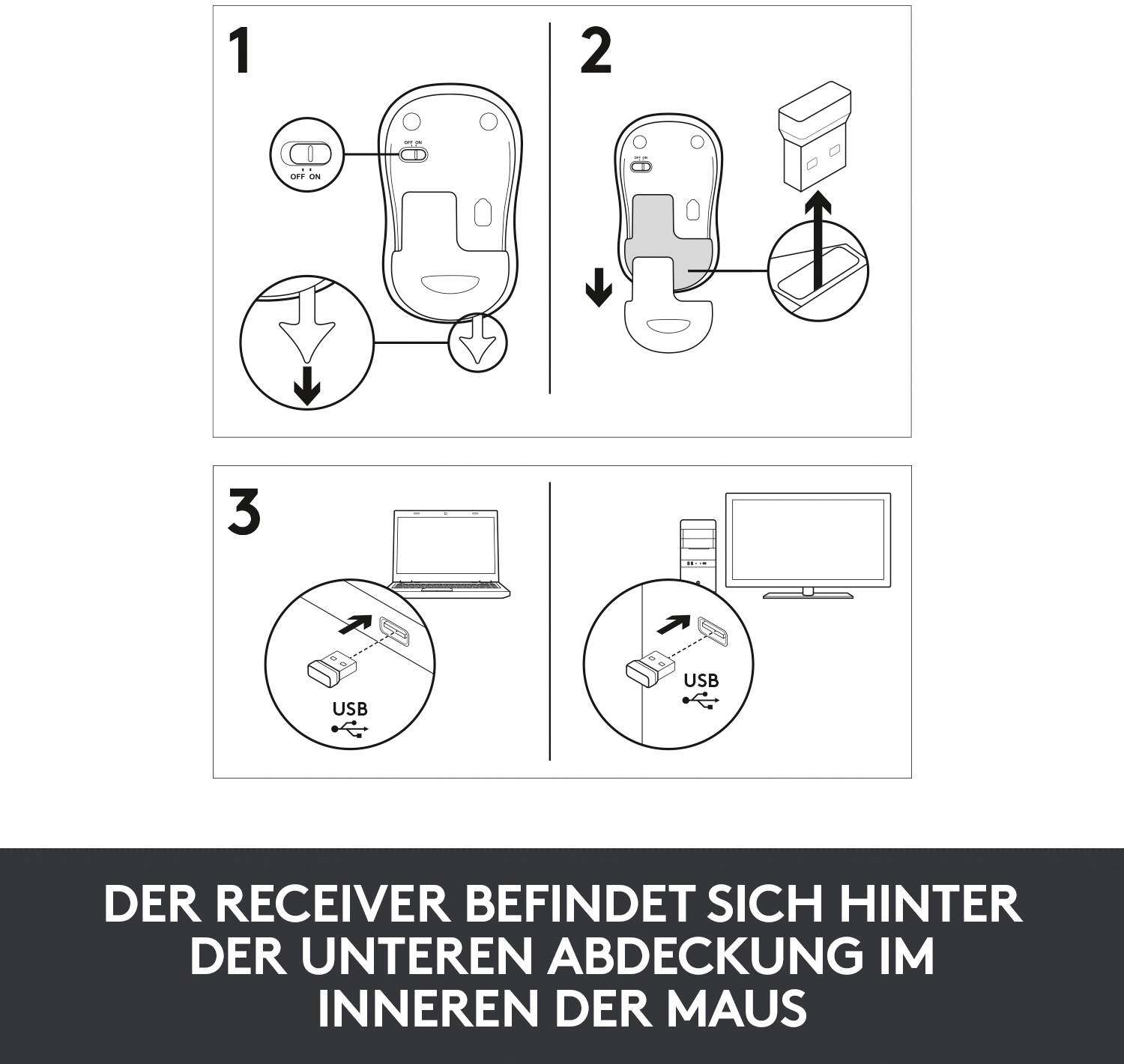 1

OFF ON

OFF ON

2

OFF ON

3

USB

USB

DER RECEIVER BEFINDET SICH HINTER DER UNTEREN ABDECKUNG IM INNEREN DER MAUS