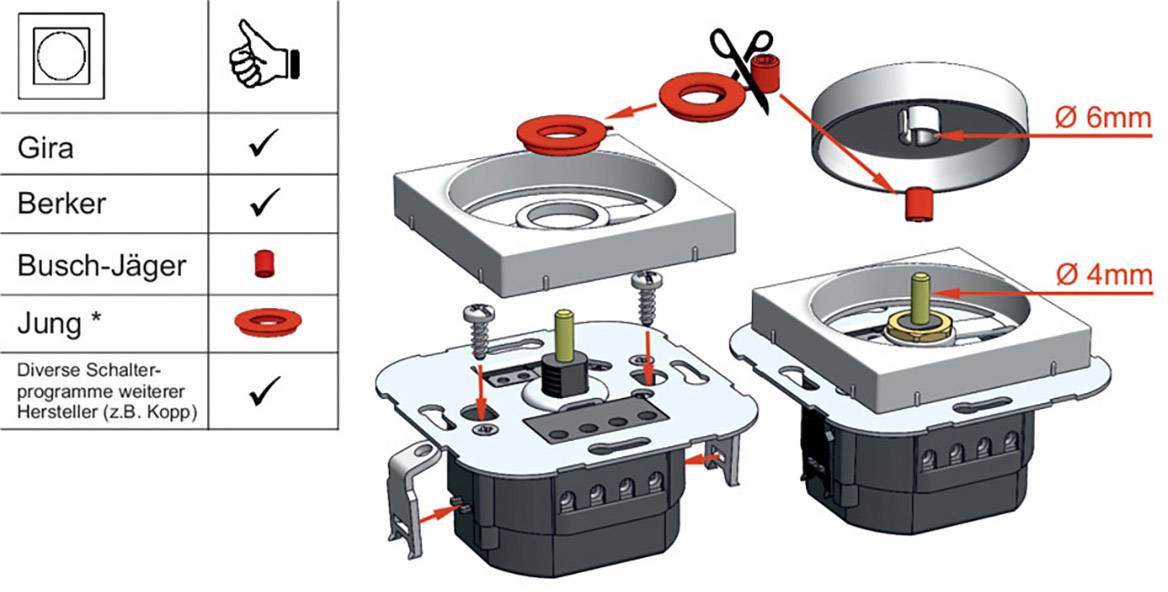 | | |
|---|---|
| Gira | ✓ |
| Berker | ✓ |
| Busch-Jäger | |
| Jung * | |
| Diverse Schalterprogramme weiterer Hersteller (z.B. Kopp) | ✓ |

Ø 6mm

Ø 4mm