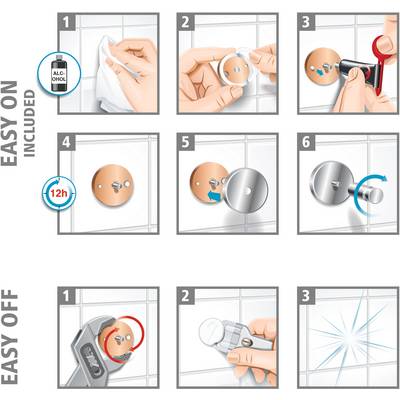 EASY ON
INCLUDED

1

ALCOHOL

2

3

4

12h

5

6

EASY OFF

1

2

3