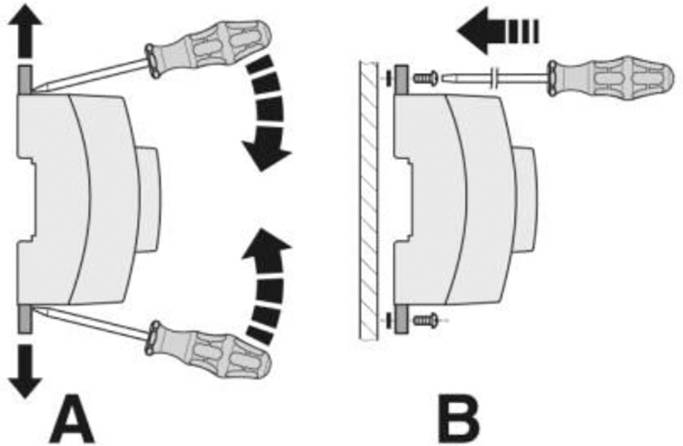 A

B