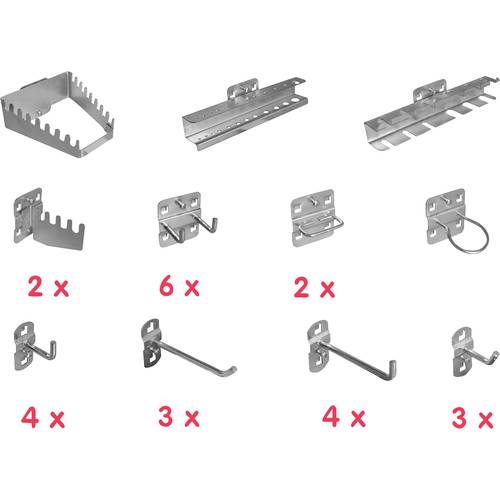 2 x

6 x

2 x

4 x

3 x

4 x

3 x