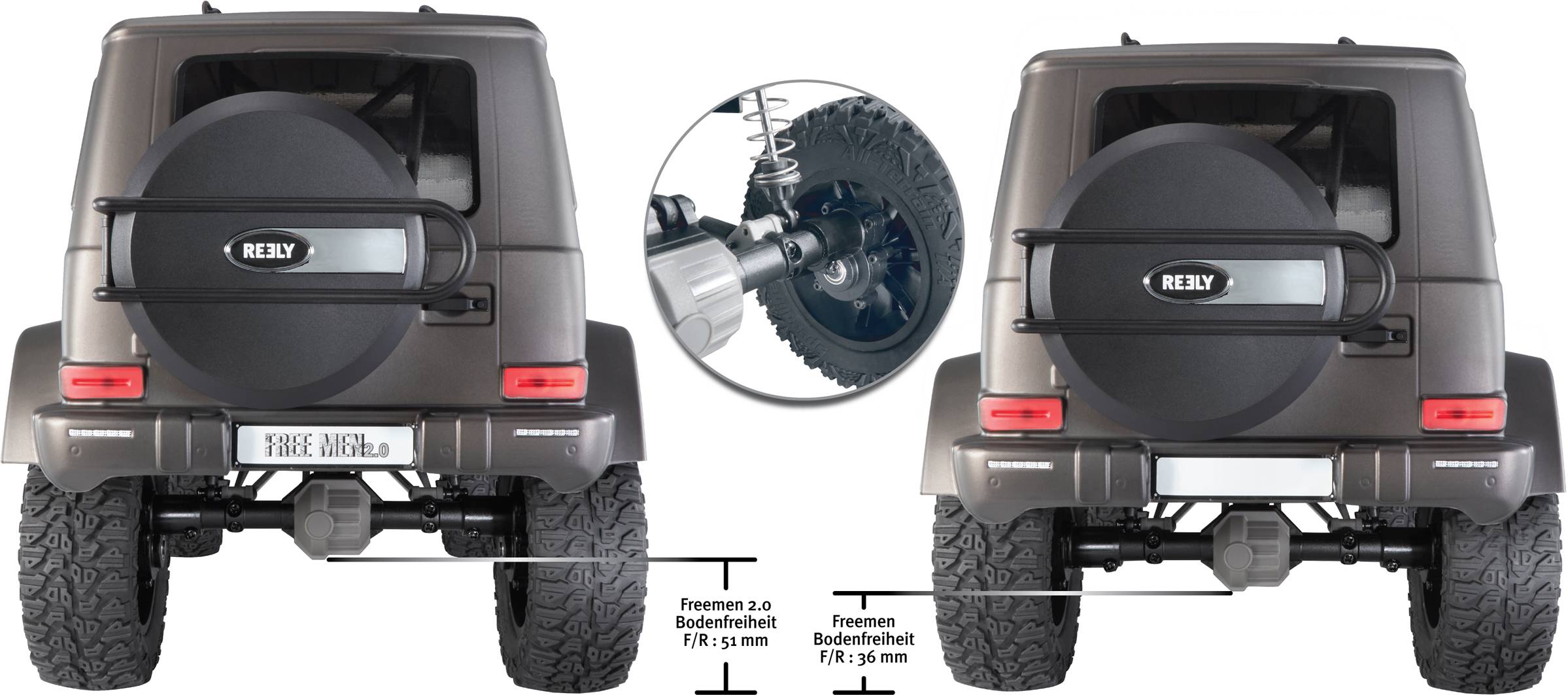 REELY

FREE MEN 2.0

REELY

Freemen 2.0
Bodenfreiheit
F/R : 51 mm

Freemen
Bodenfreiheit
F/R : 36 mm