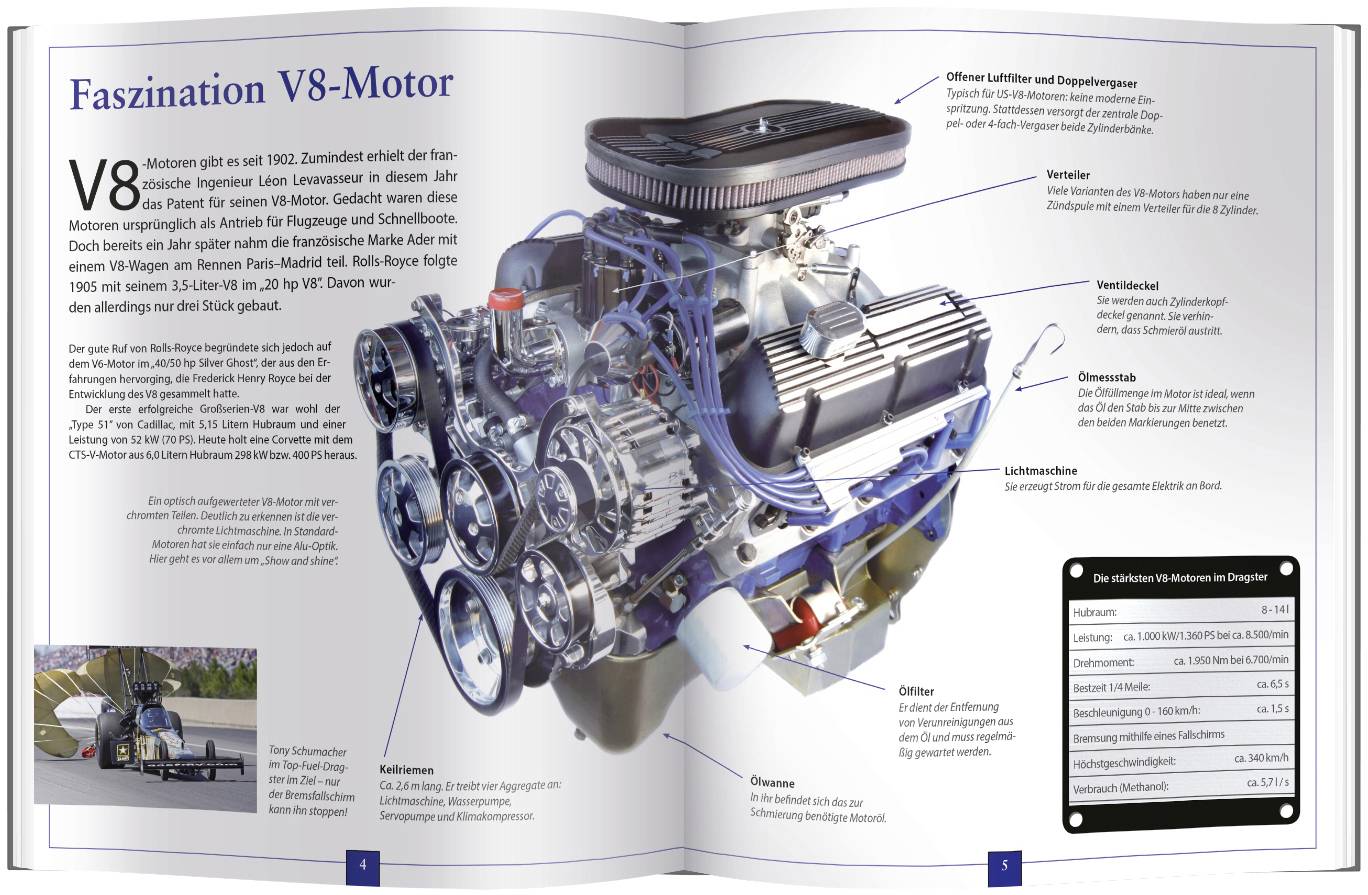 Faszination V8-Motor

V8-Motoren gibt es seit 1902. Zumindest erhielt der französische Ingenieur Léon Levavasseur in diesem Jahr das Patent für seinen V8-Motor. Gedacht waren diese Motoren ursprünglich als Antrieb für Flugzeuge und Schnellboote. Doch bereits ein Jahr später nahm die französische Marke Ader mit einem V8-Wagen am Rennen Paris–Madrid teil. Rolls-Royce folgte 1905 mit seinem 3,5-Liter-V8 im „20 hp V8". Davon wurden allerdings nur drei Stück gebaut.

Der gute Ruf von Rolls-Royce begründete sich jedoch auf dem V6-Motor im „40/50 hp Silver Ghost", der aus den Erfahrungen hervorging, die Frederick Henry Royce bei der Entwicklung des V8 gesammelt hatte.

Der erste erfolgreiche Großserien-V8 war wohl der „Type 51" von Cadillac, mit 5,15 Litern Hubraum und einer Leistung von 52 kW (70 PS). Heute holt eine Corvette mit dem CTS-V-Motor aus 6,0 Litern Hubraum 298 kW bzw. 400 PS heraus.

Ein optisch aufgewerteter V8-Motor mit verchromten Teilen. Deutlich zu erkennen ist die verchromte Lichtmaschine. In Standard-Motoren hat sie einfach nur eine Alu-Optik. Hier geht es vor allem um „Show and shine".

Tony Schumacher im Top-Fuel-Dragster im Ziel – nur der Bremsfallschirm kann ihn stoppen!

Keilriemen
Ca. 2,6 m lang. Er treibt vier Aggregate an: Lichtmaschine, Wasserpumpe, Servopumpe und Klimakompressor.

4

Offener Luftfilter und Doppelvergaser
Typisch für US-V8-Motoren: keine moderne Einspritzung. Stattdessen versorgt der zentrale Doppel- oder 4-fach-Vergaser beide Zylinderbänke.

Verteiler
Viele Varianten des V8-Motors haben nur eine Zündspule mit einem Verteiler für die 8 Zylinder.

Ventildeckel
Sie werden auch Zylinderkopfdeckel genannt. Sie verhindern, dass Schmieröl austritt.

Ölmessstab
Die Ölfüllmenge im Motor ist ideal, wenn das Öl den Stab bis zur Mitte zwischen den beiden Markierungen benetzt.

Lichtmaschine
Sie erzeugt Strom für die gesamte Elektrik an Bord.

Ölfilter
Er dient der Entfernung von Verunreinigungen aus dem Öl und muss regelmäßig gewartet werden.

Ölwanne
In ihr befindet sich das zur Schmierung benötigte Motoröl.

Die stärksten V8-Motoren im Dragster

| | |
|---|---|
| Hubraum: | 8 - 14 l |
| Leistung: | ca. 1.000 kW/1.360 PS bei ca. 8.500/min |
| Drehmoment: | ca. 1.950 Nm bei 6.700/min |
| Bestzeit 1/4 Meile: | ca. 6,5 s |
| Beschleunigung 0 - 160 km/h: | ca. 1,5 s |
| Bremsung mithilfe eines Fallschirms | |
| Höchstgeschwindigkeit: | ca. 340 km/h |
| Verbrauch (Methanol): | ca. 5,7 l / s |

5