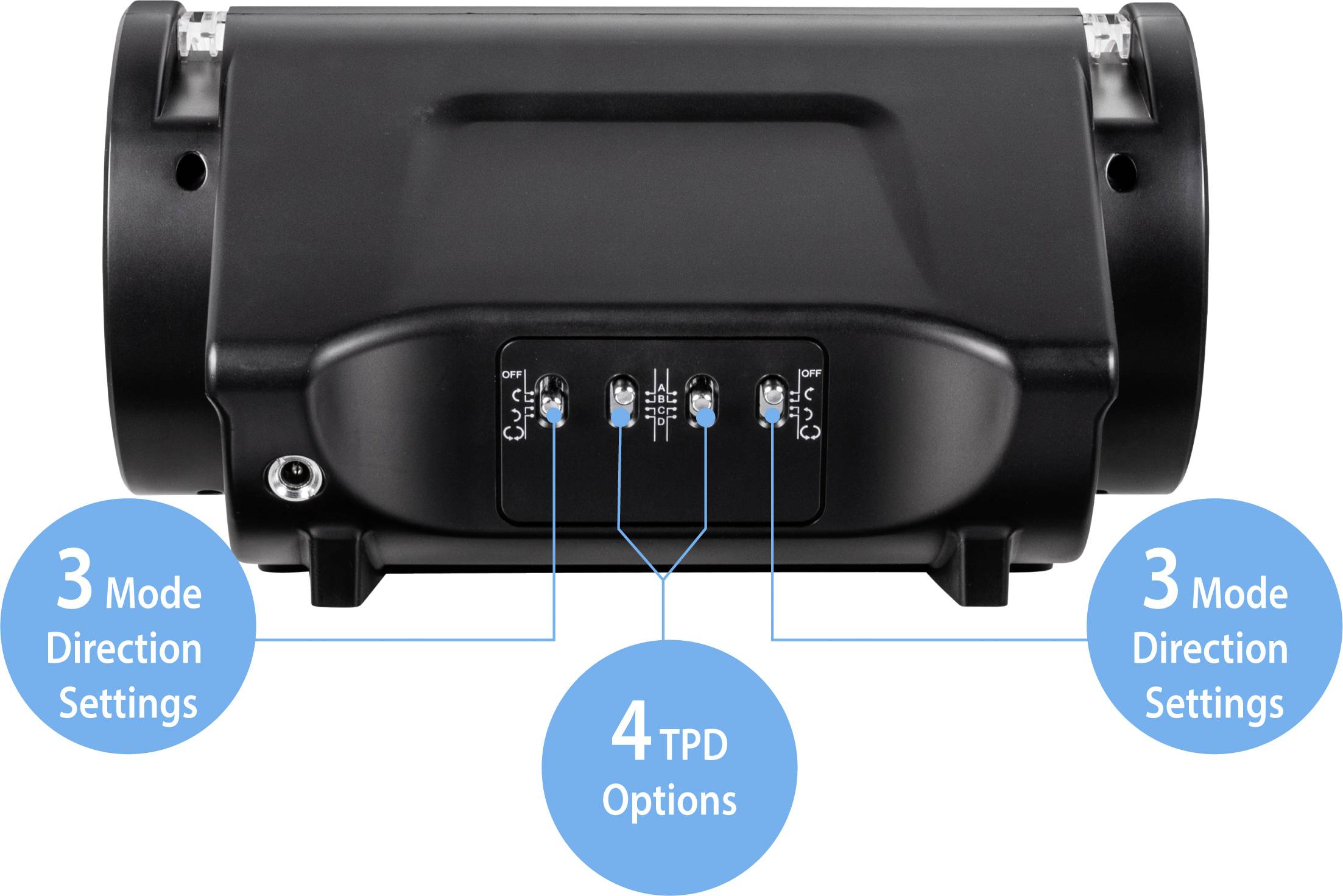 OFF

A
B
C
D

OFF

3 Mode Direction Settings

4 TPD Options

3 Mode Direction Settings