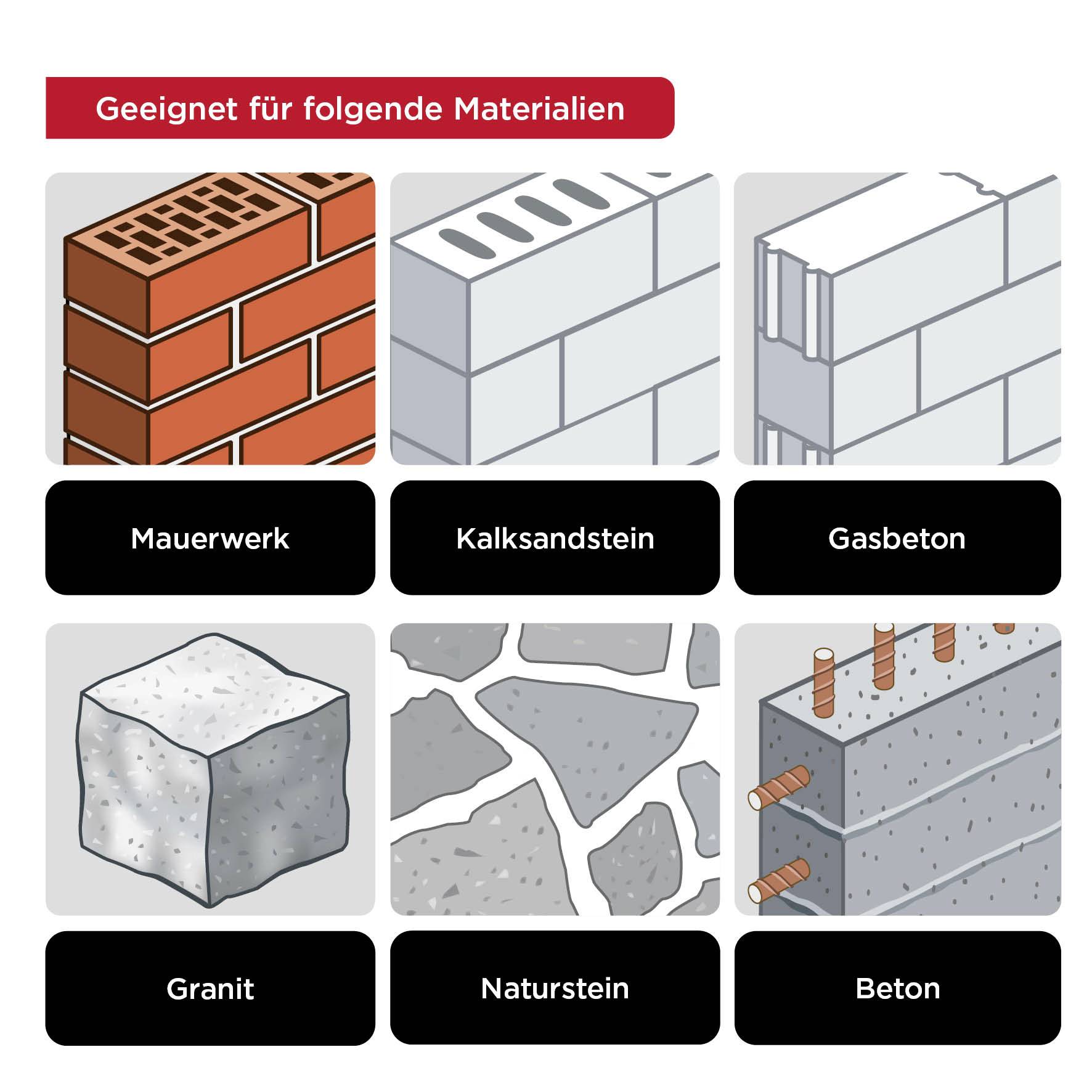 Geeignet für folgende Materialien

Mauerwerk

Kalksandstein

Gasbeton

Granit

Naturstein

Beton