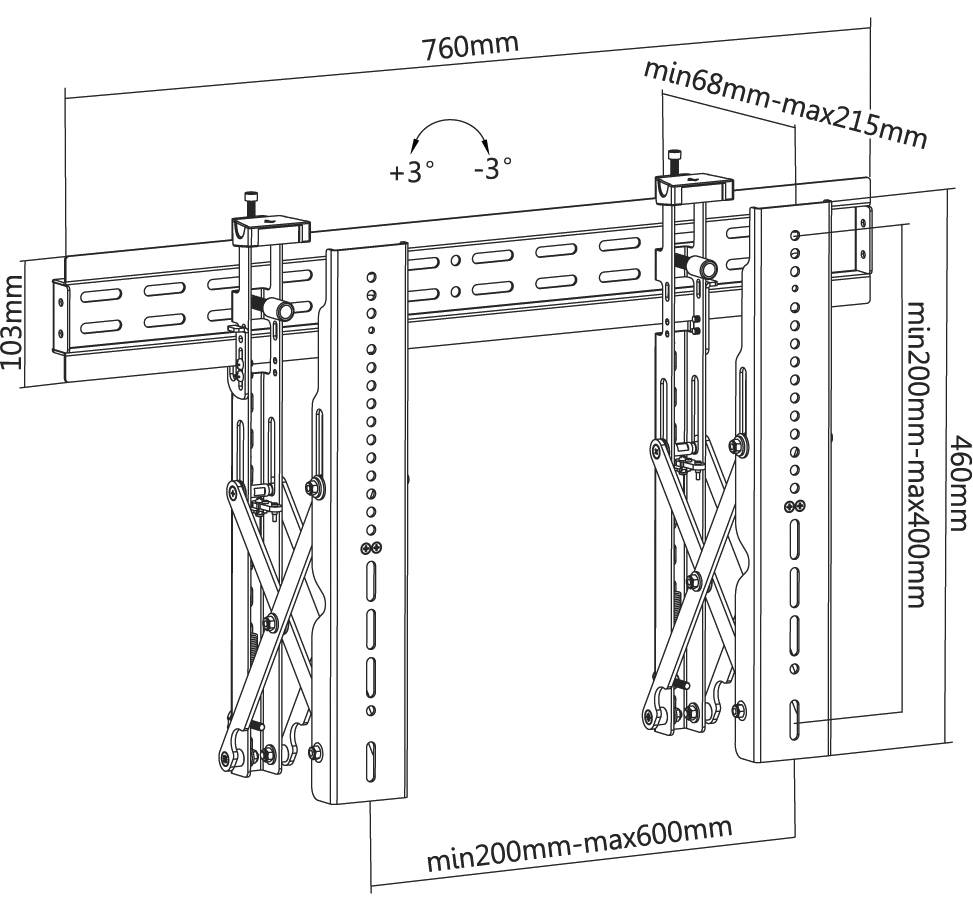 760mm

min68mm-max215mm

+3°

-3°

103mm

min200mm-max400mm

460mm

min200mm-max600mm