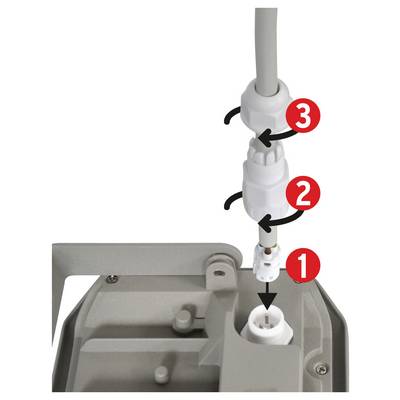 3
2
1