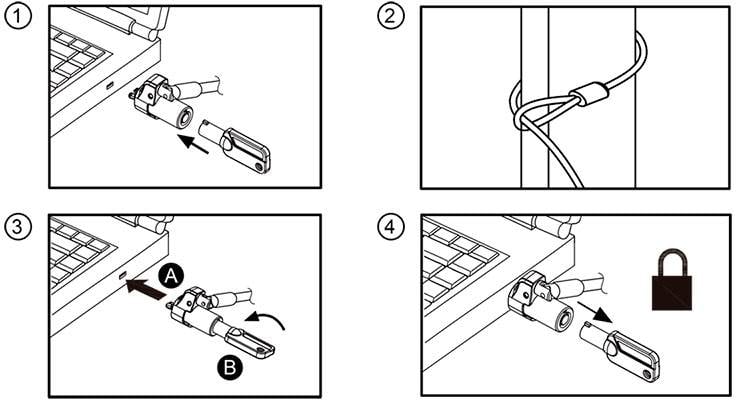 1
2
3
A
B
4