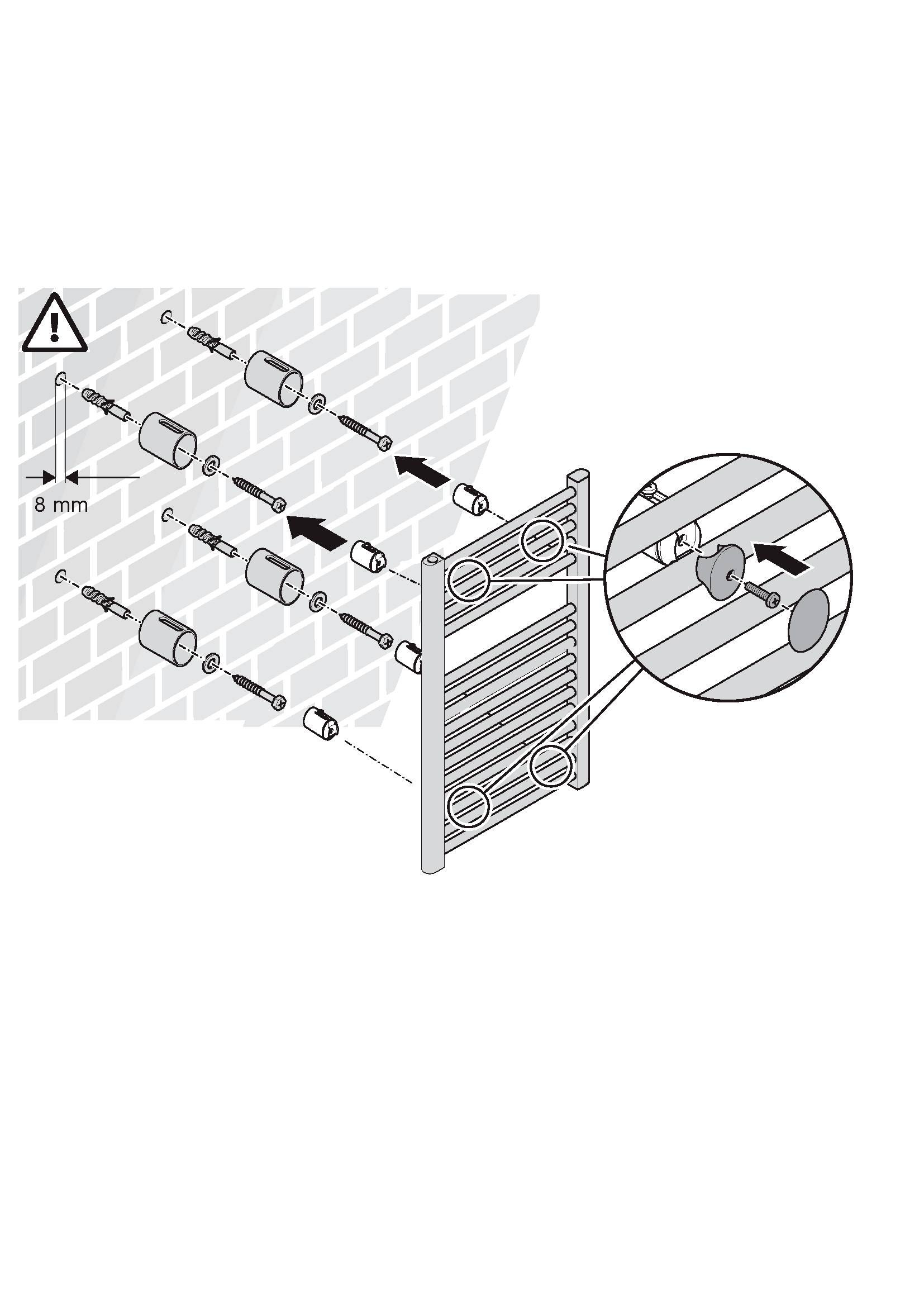 8 mm