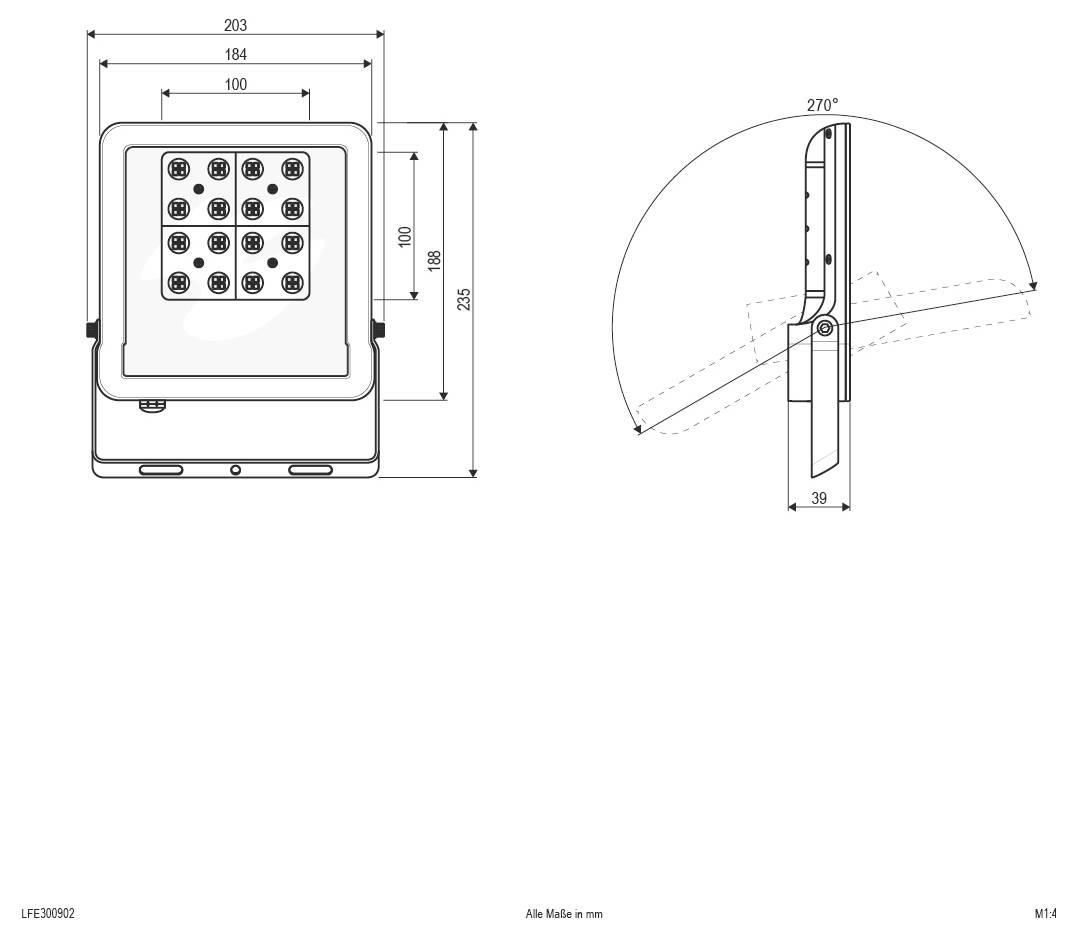 203
184
100
100
188
235
270°
39

LFE300902
Alle Maße in mm
M1:4