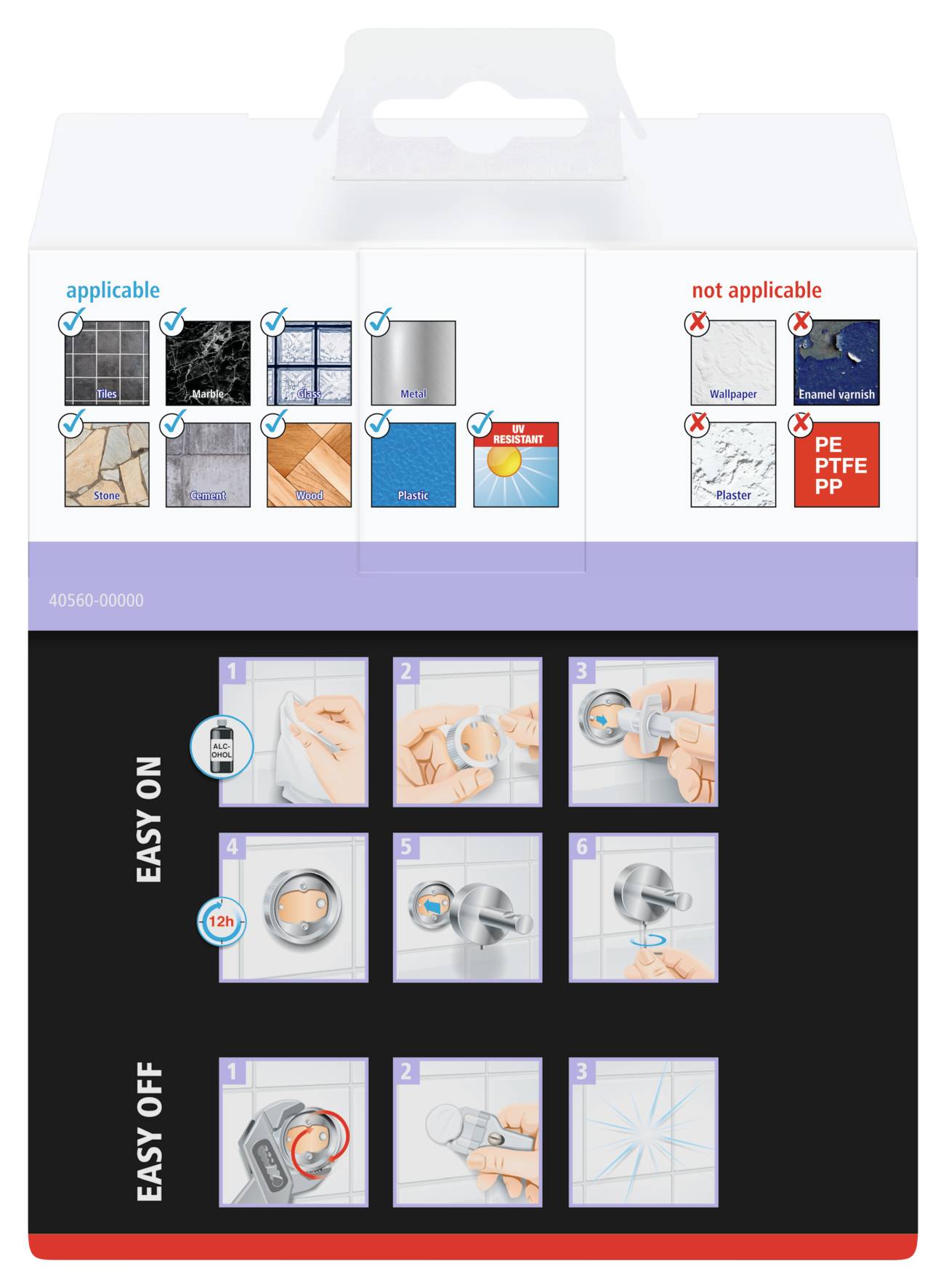 applicable

Tiles
Marble
Glass
Metal
Stone
Cement
Wood
Plastic
UV RESISTANT

not applicable

Wallpaper
Enamel varnish
Plaster
PE
PTFE
PP

40560-00000

EASY ON

1
ALC-OHOL
2
3
4
12h
5
6

EASY OFF

1
2
3