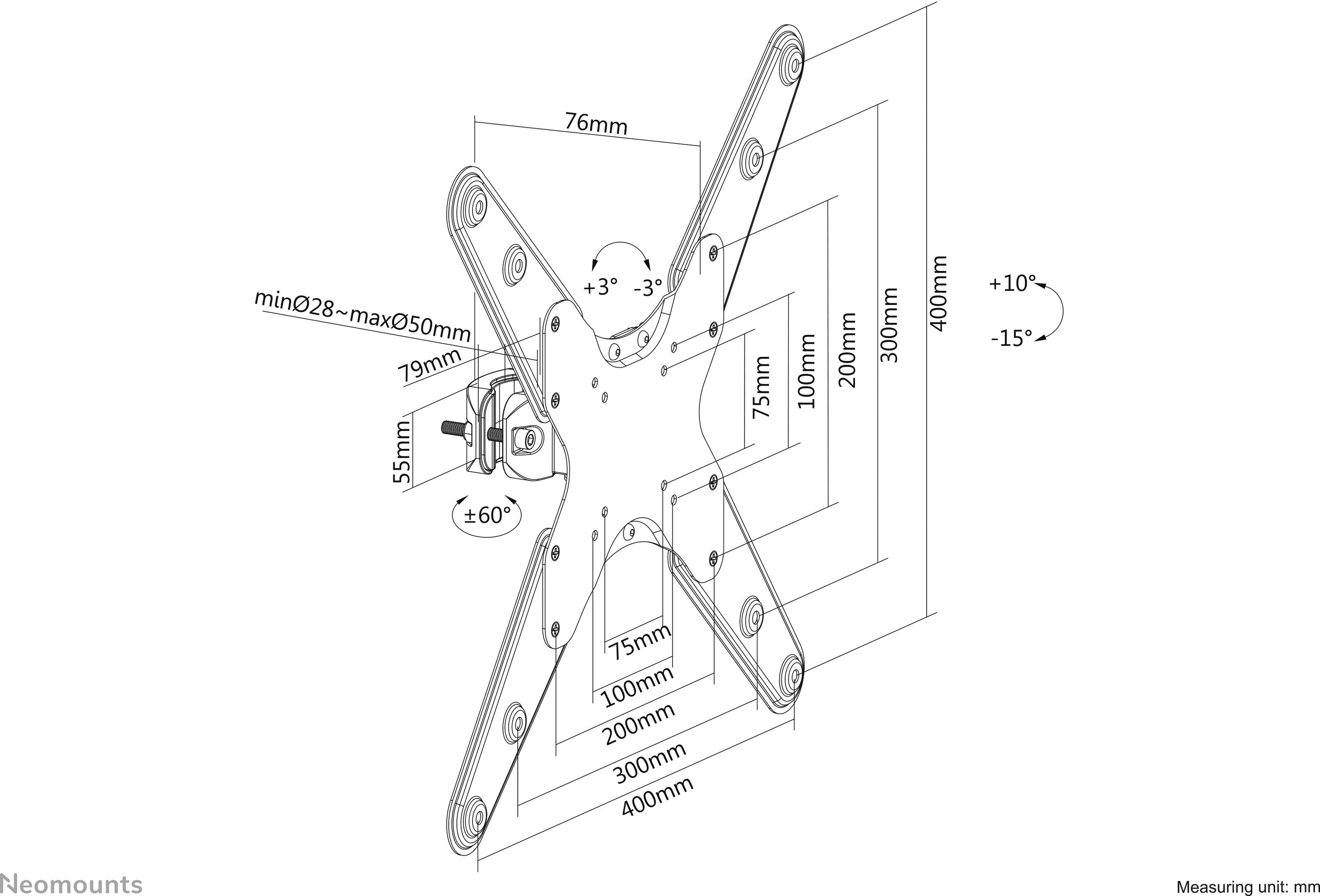 76mm

+3° -3°

minØ28~maxØ50mm

79mm

55mm

±60°

75mm

100mm

200mm

300mm

400mm

+10°

-15°

75mm

100mm

200mm

300mm

400mm

Neomounts

Measuring unit: mm