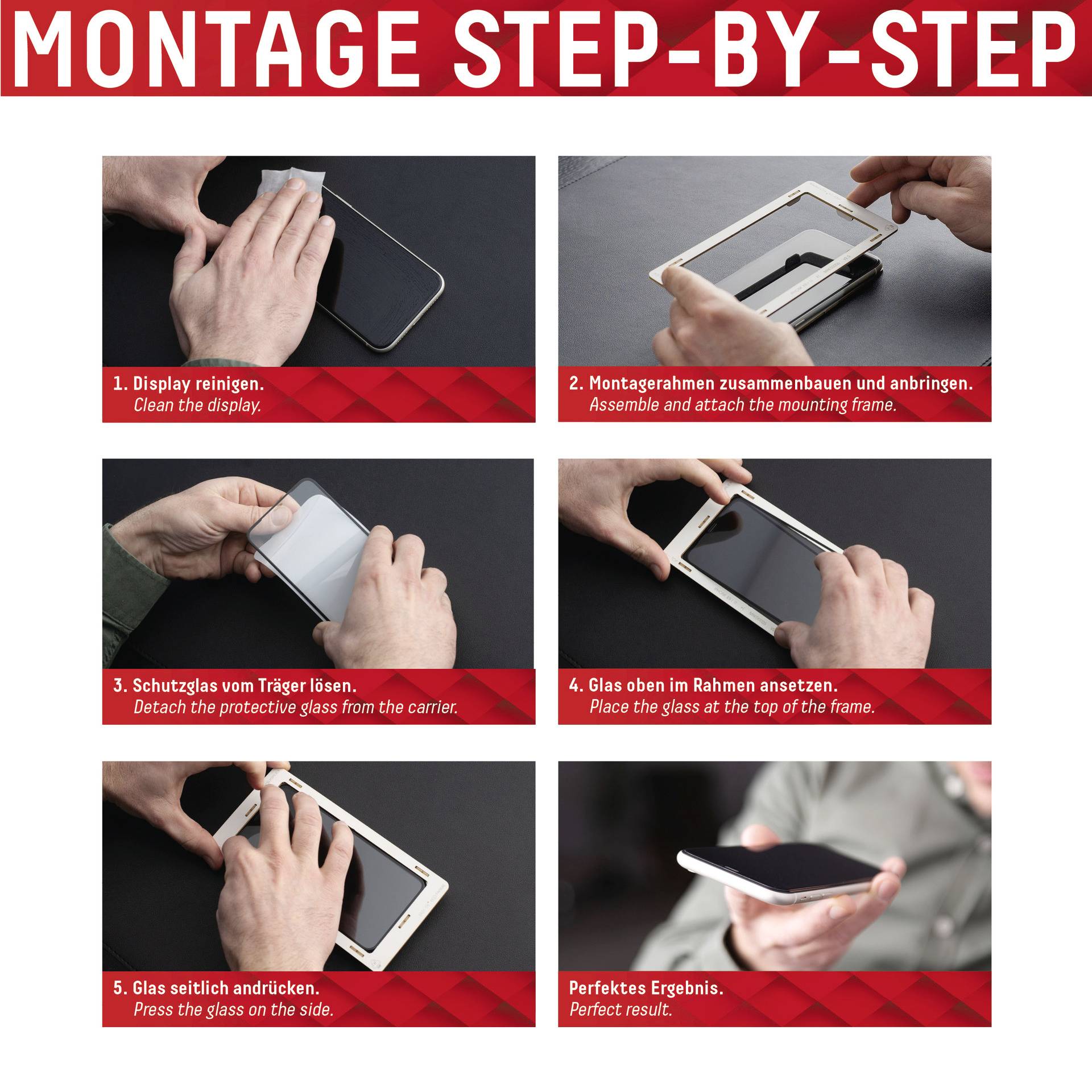 MONTAGE STEP-BY-STEP

1. Display reinigen.
Clean the display.

2. Montagerahmen zusammenbauen und anbringen.
Assemble and attach the mounting frame.

3. Schutzglas vom Träger lösen.
Detach the protective glass from the carrier.

4. Glas oben im Rahmen ansetzen.
Place the glass at the top of the frame.

5. Glas seitlich andrücken.
Press the glass on the side.

Perfektes Ergebnis.
Perfect result.