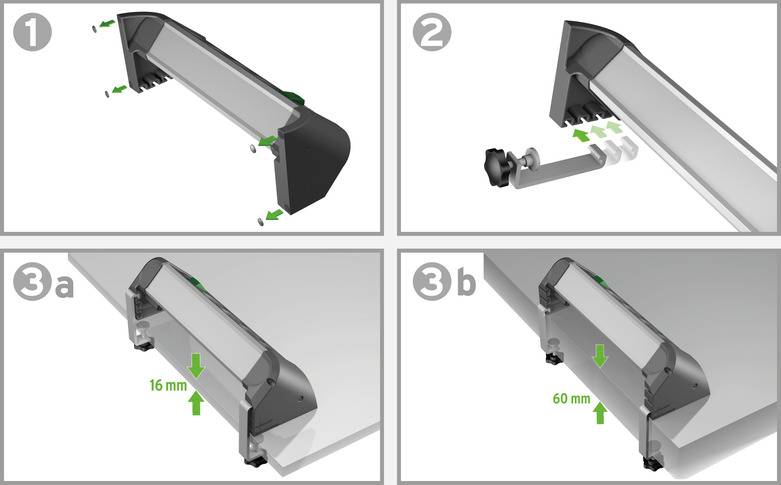 1

2

3a

16 mm

3b

60 mm