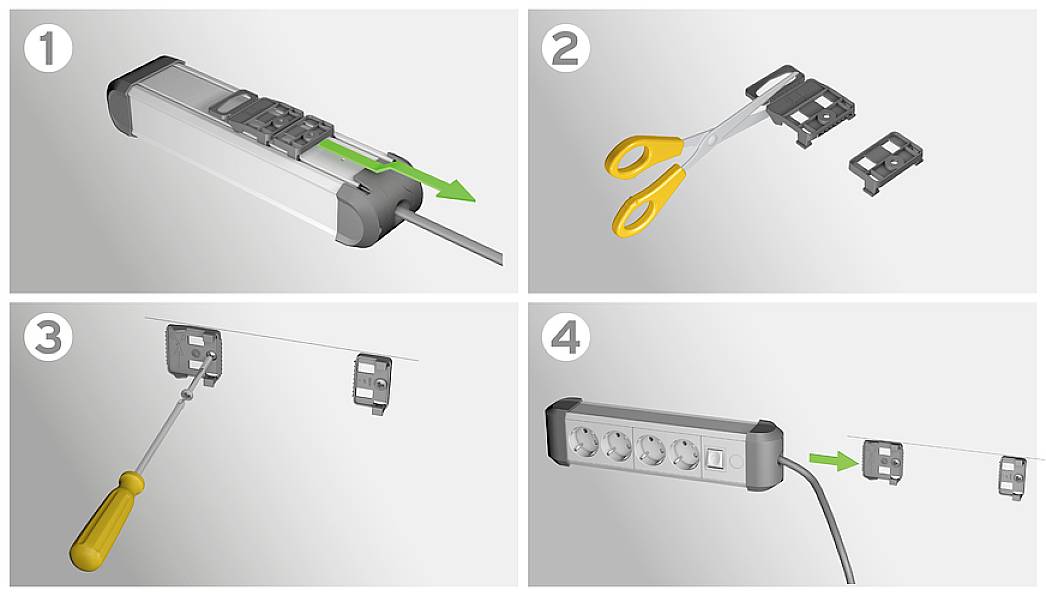 1

2

3

4