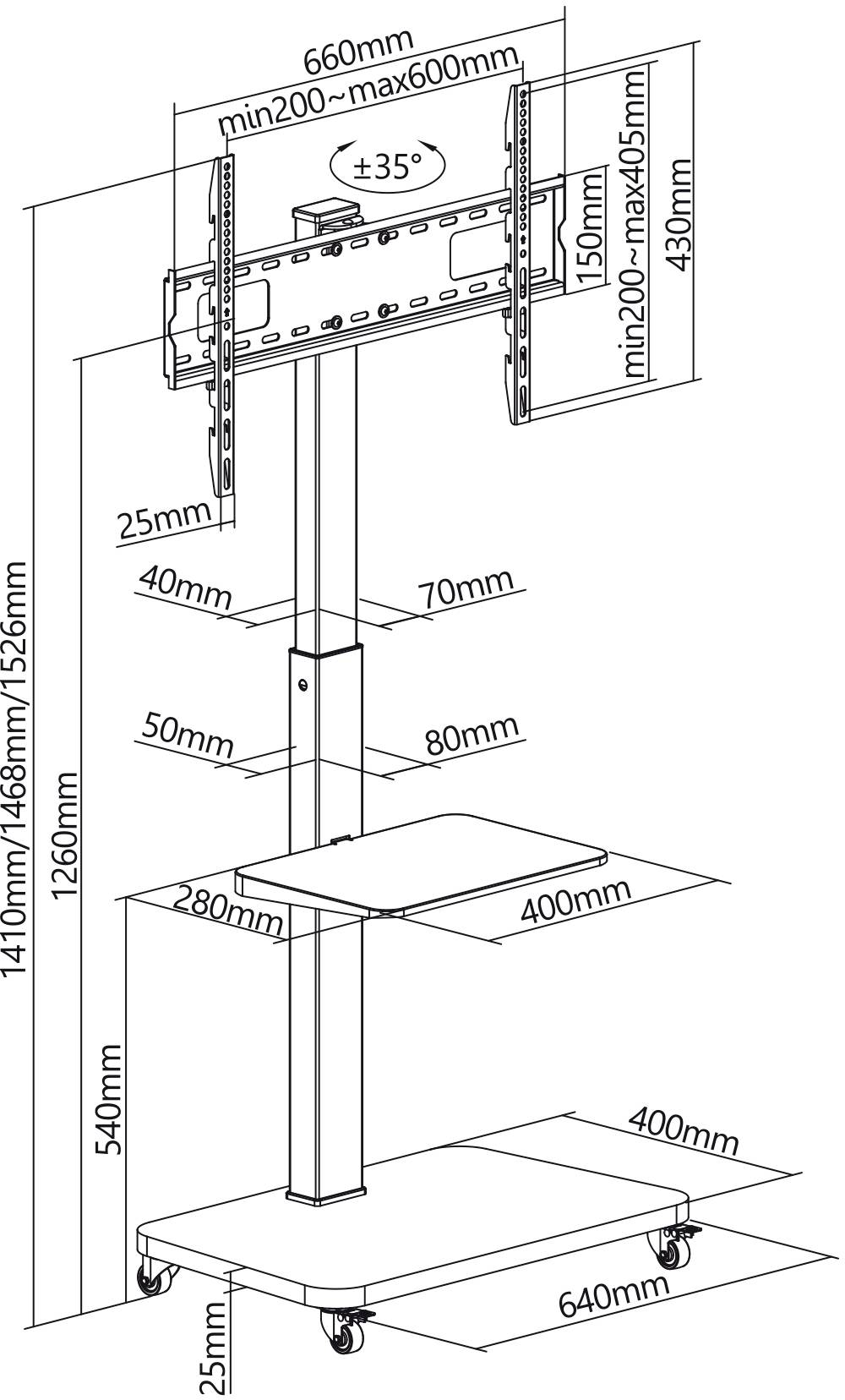 660mm
min200~max600mm
±35°
150mm
min200~max405mm
430mm
25mm
40mm
70mm
50mm
80mm
1410mm/1468mm/1526mm
1260mm
280mm
400mm
540mm
400mm
640mm
25mm