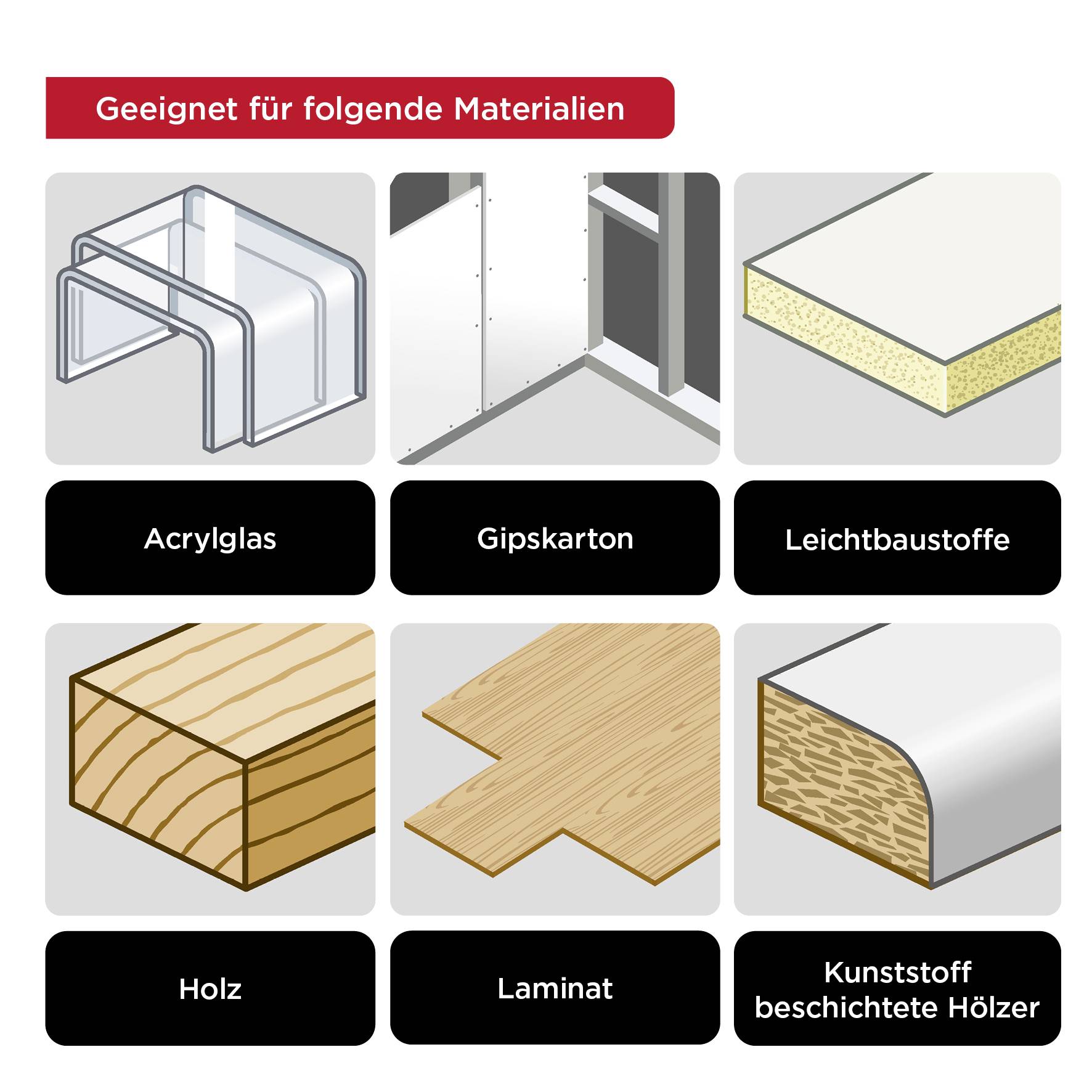 Geeignet für folgende Materialien

Acrylglas

Gipskarton

Leichtbaustoffe

Holz

Laminat

Kunststoff beschichtete Hölzer