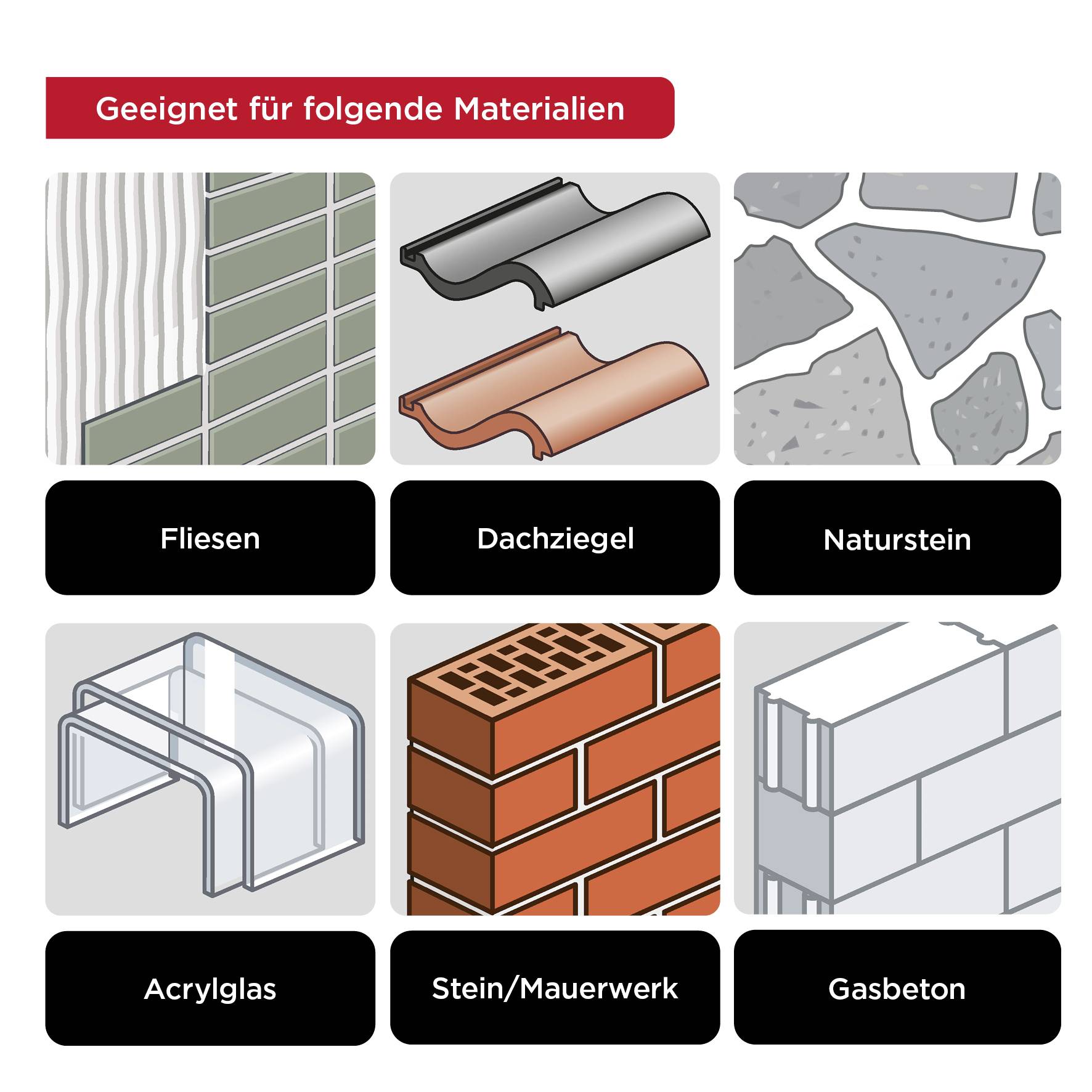 Geeignet für folgende Materialien

Fliesen

Dachziegel

Naturstein

Acrylglas

Stein/Mauerwerk

Gasbeton