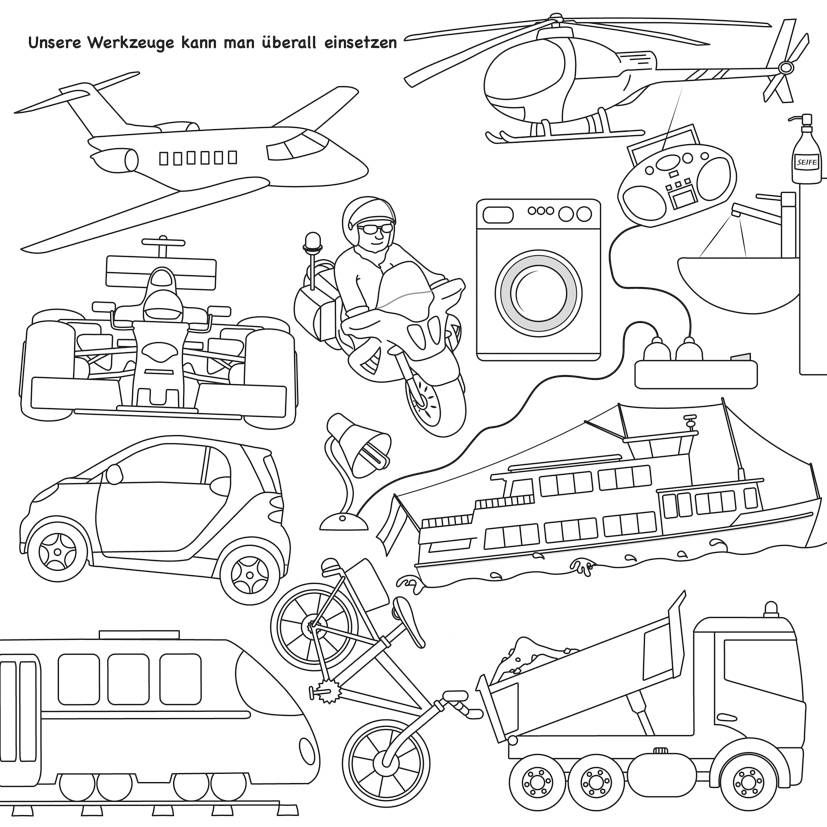 Unsere Werkzeuge kann man überall einsetzen

SEIFE