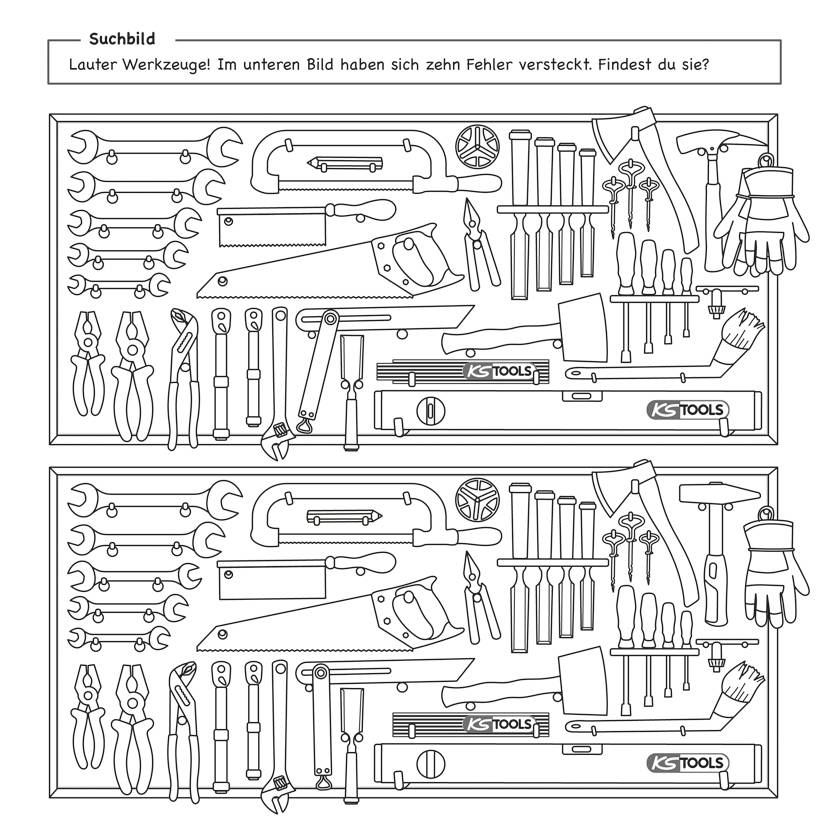 Suchbild

Lauter Werkzeuge! Im unteren Bild haben sich zehn Fehler versteckt. Findest du sie?

KS TOOLS

KS TOOLS

KS TOOLS

KS TOOLS