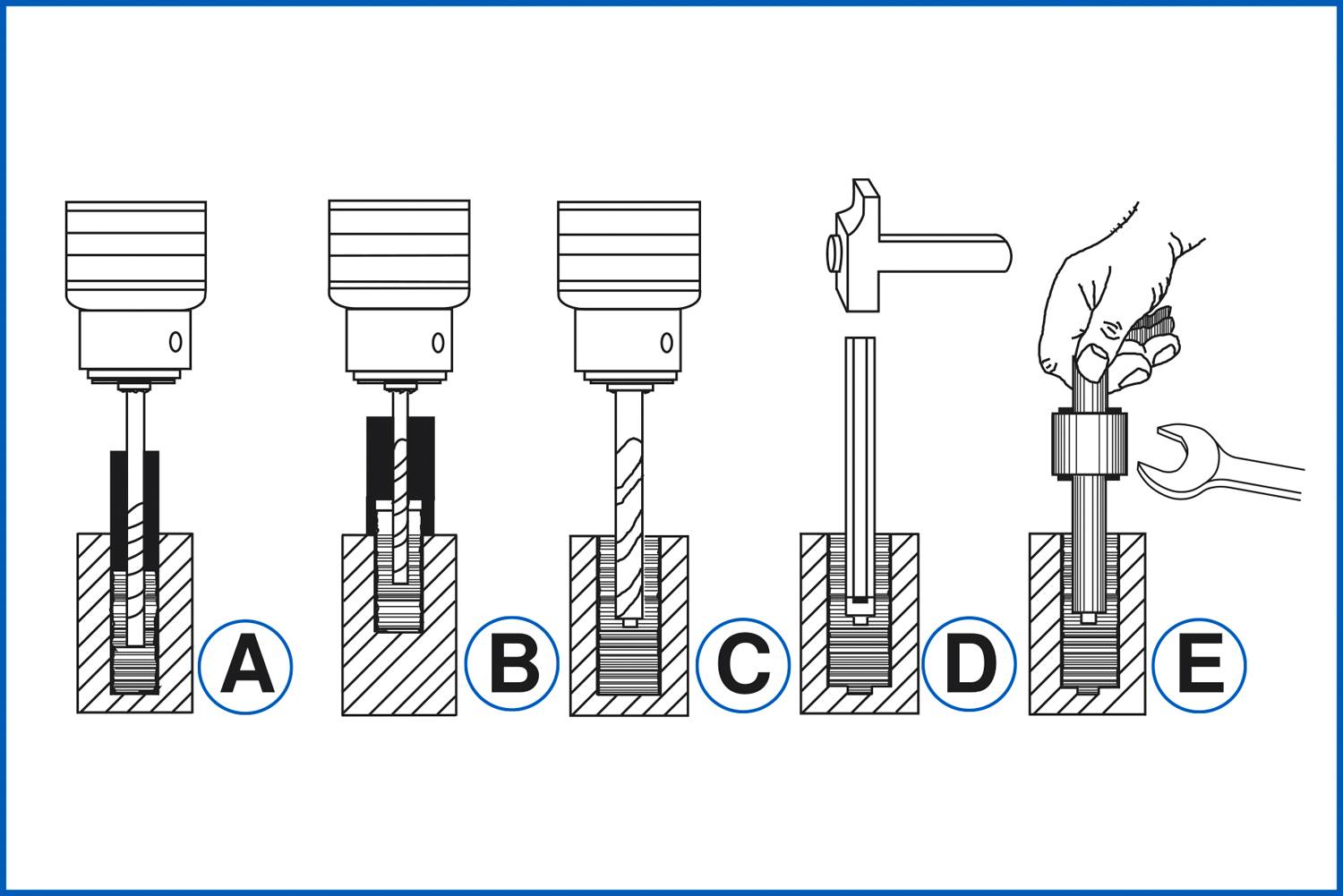 A
B
C
D
E