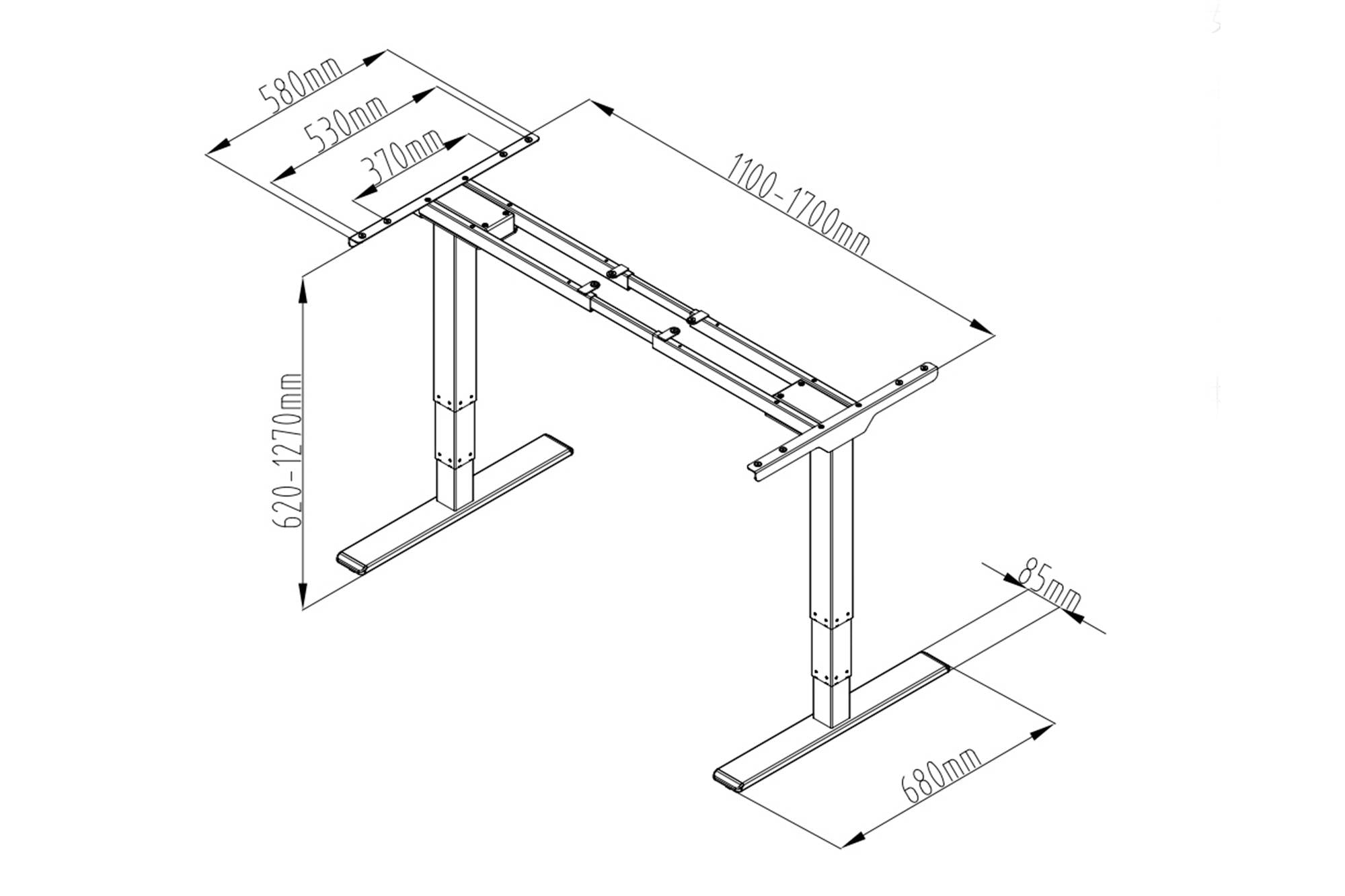 580mm
530mm
370mm
1100-1700mm
620-1270mm
85mm
680mm