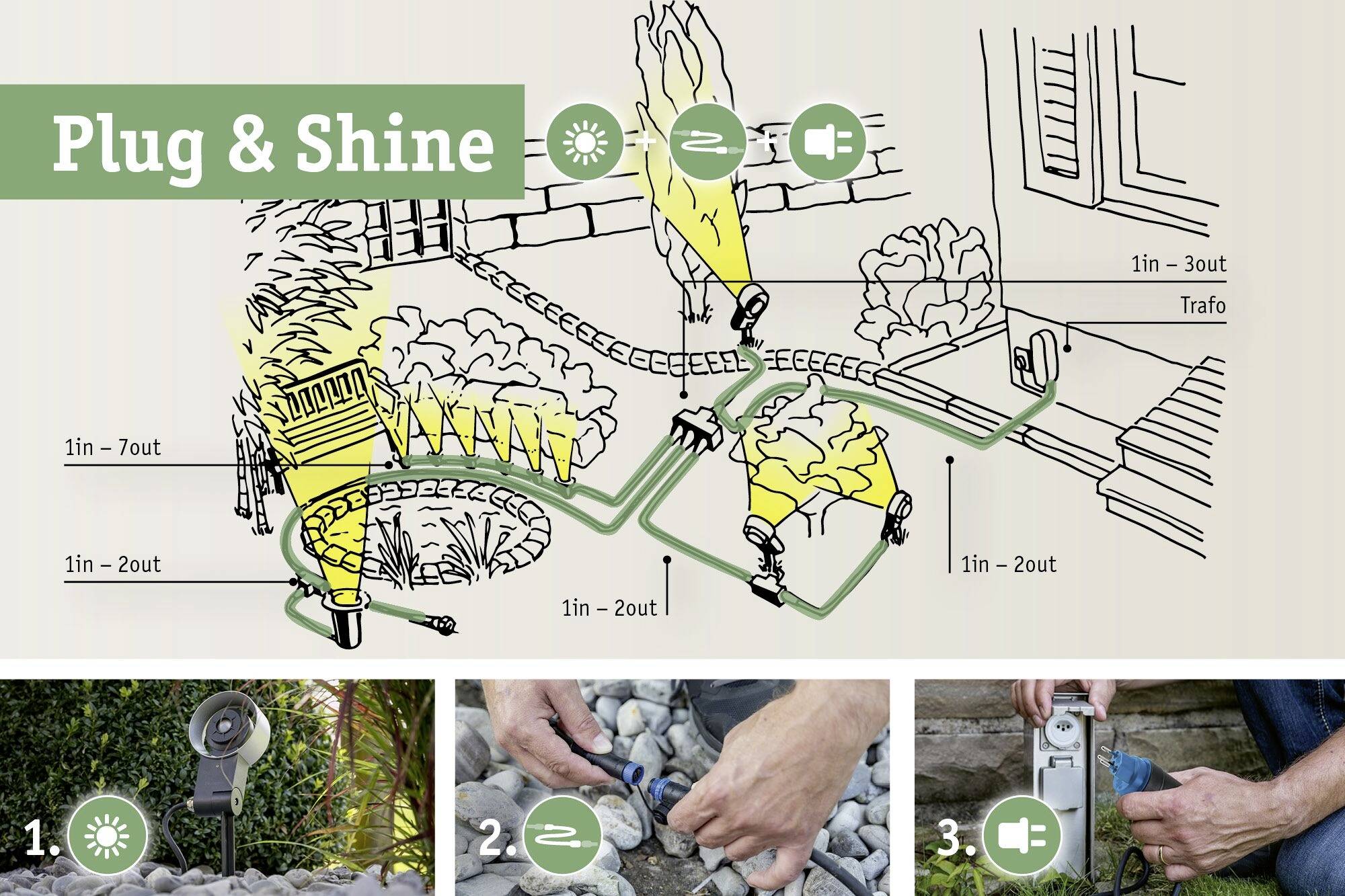 Plug & Shine

+ +

1in – 3out

Trafo

1in – 7out

1in – 2out

1in – 2out

1in – 2out

1.

2.

3.