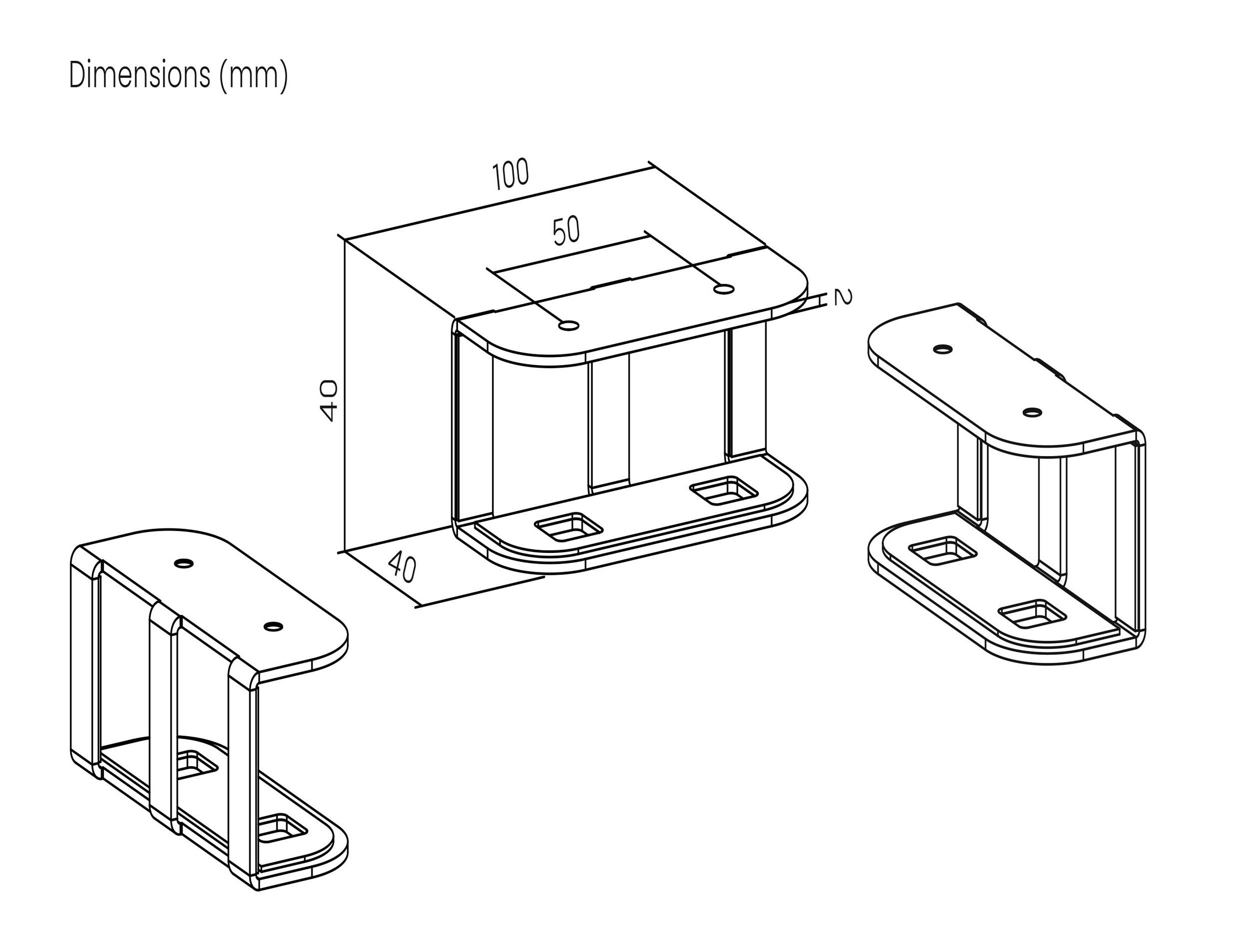 Dimensions (mm)

100

50

2

40

40