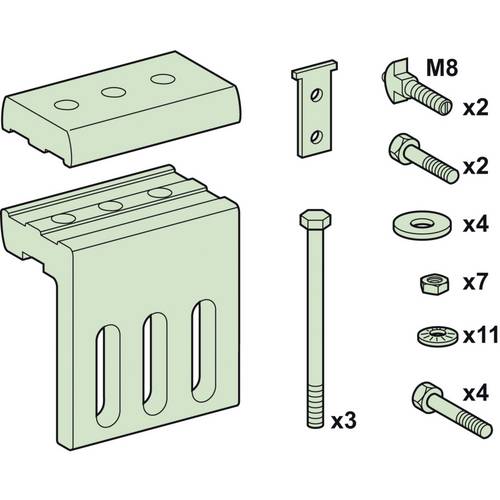 M8
x2
x2
x4
x7
x11
x4
x3