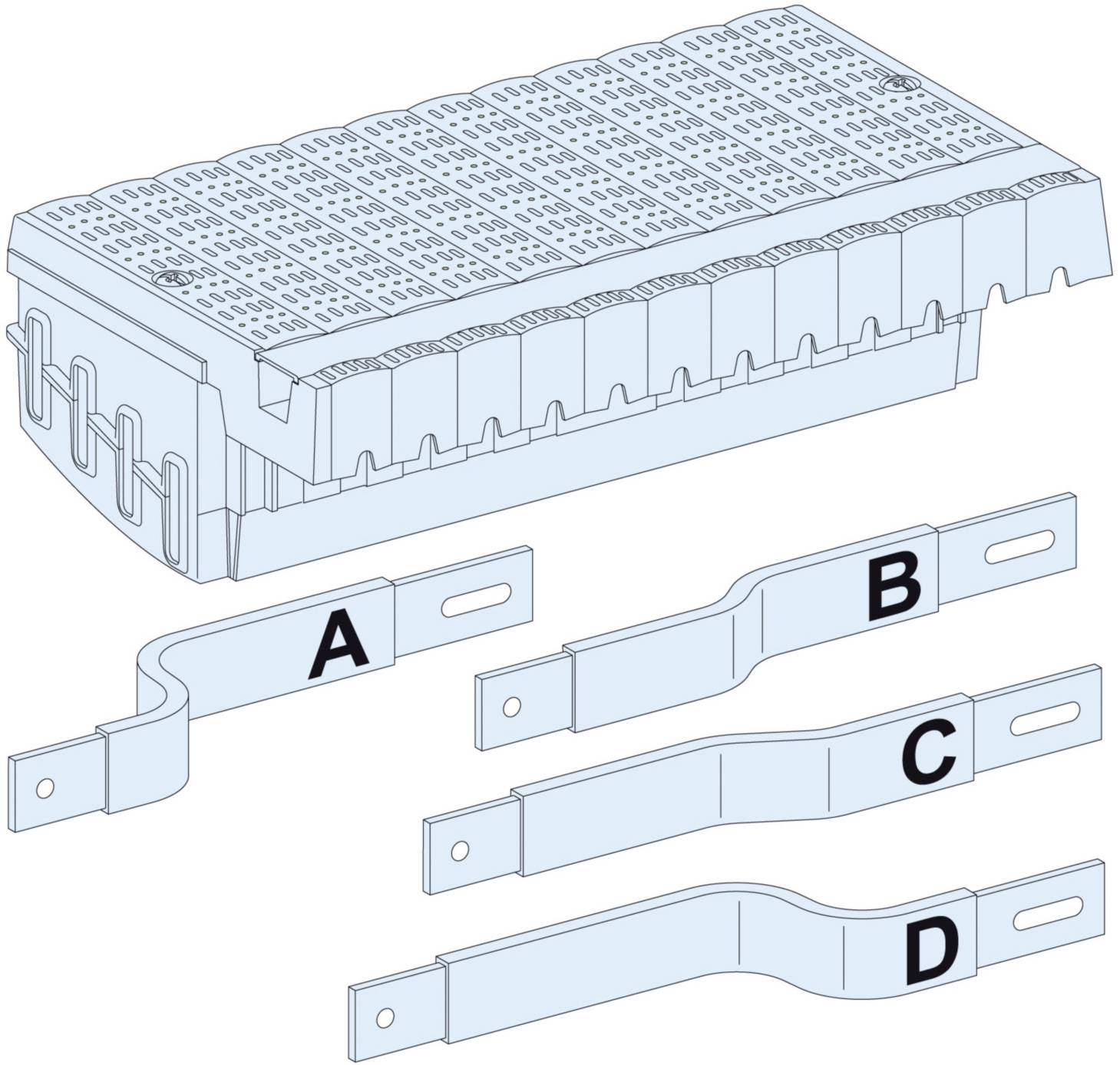 A
B
C
D