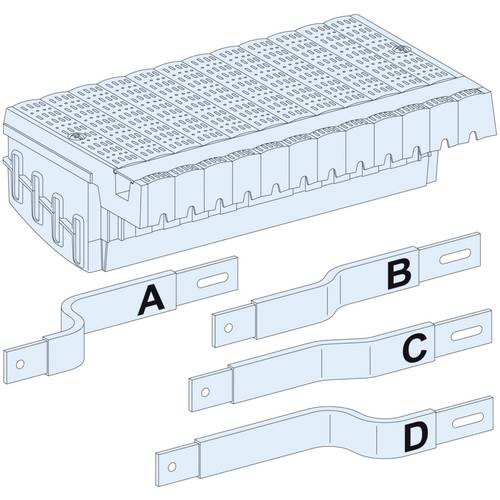 A
B
C
D