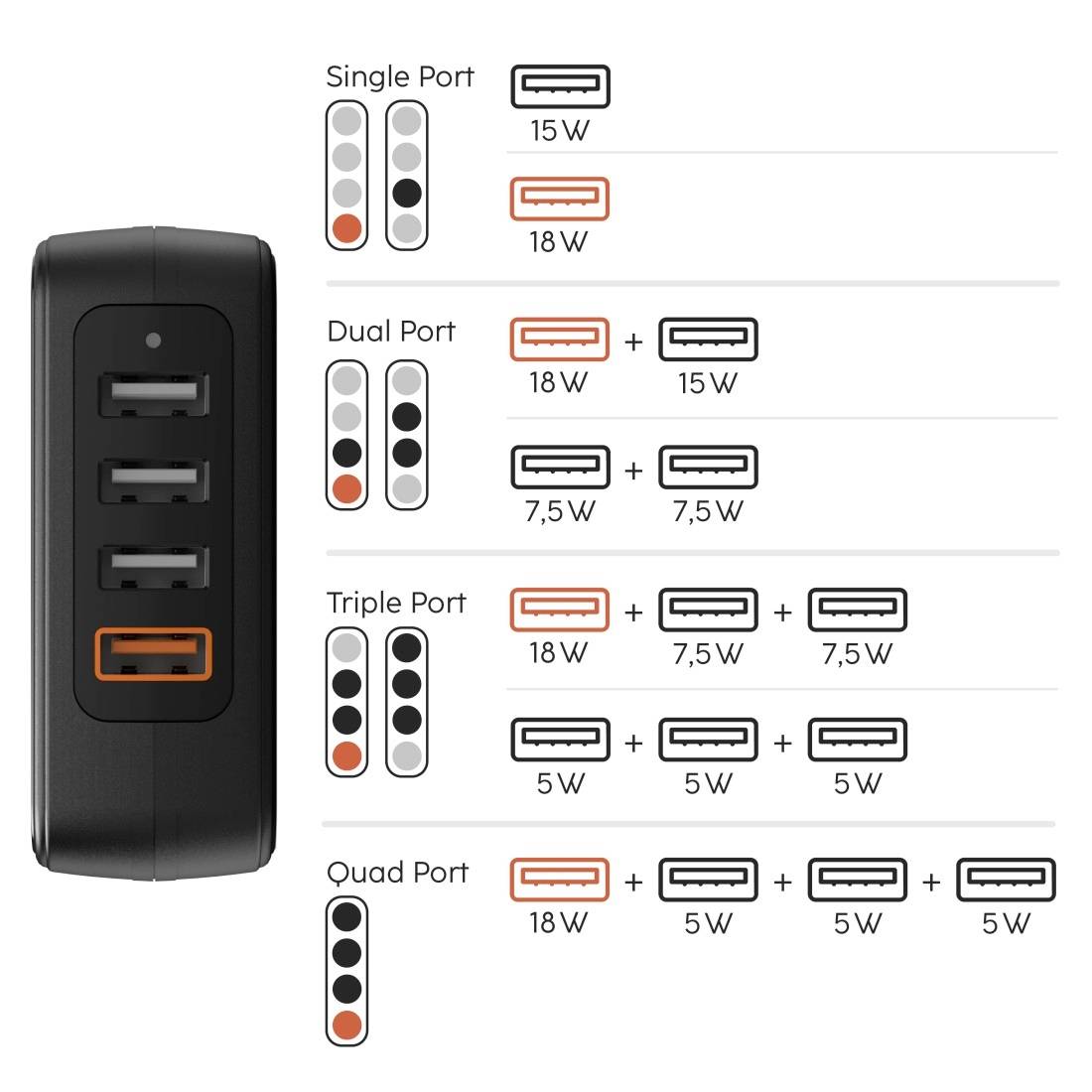 Single Port

15 W

18 W

Dual Port

18 W + 15 W

7,5 W + 7,5 W

Triple Port

18 W + 7,5 W + 7,5 W

5 W + 5 W + 5 W

Quad Port

18 W + 5 W + 5 W + 5 W