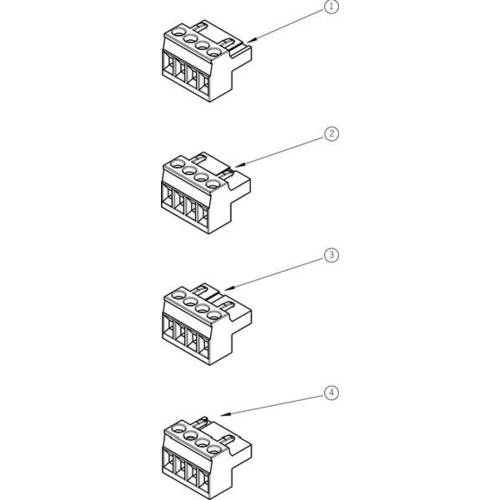 1

2

3

4